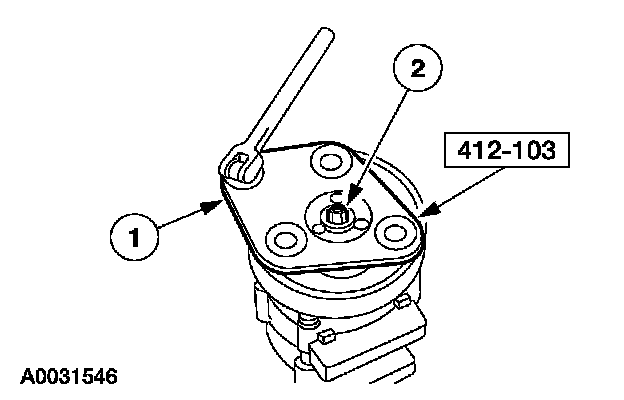 2
412-103
1
A0031546