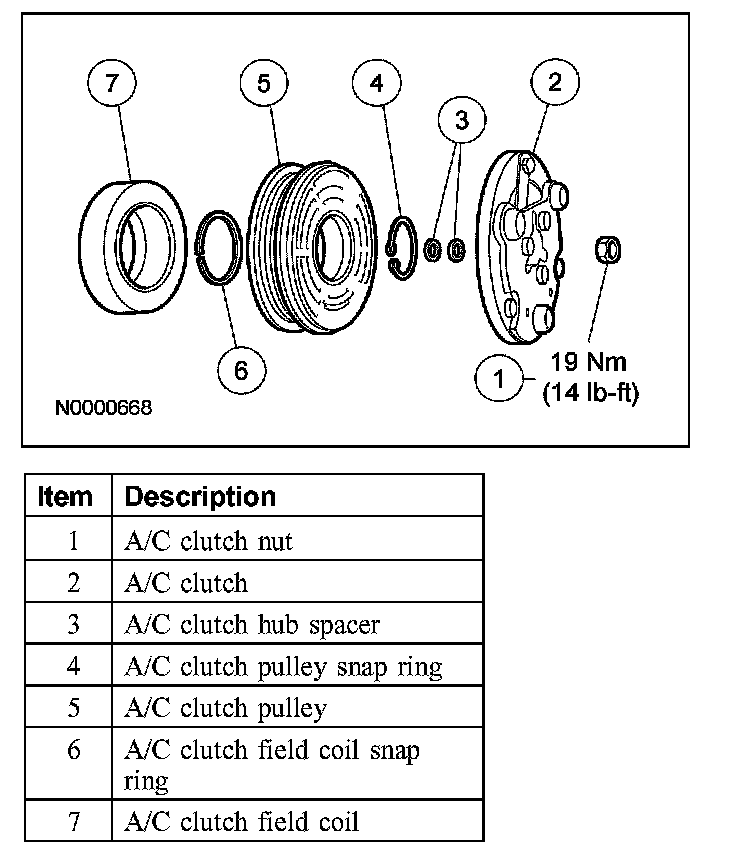 7
5
4
3
2
6
1
19 Nm
(14 lb-ft)
N0000668

| Item | Description |
|---|---|
| 1 | A/C clutch nut |
| 2 | A/C clutch |
| 3 | A/C clutch hub spacer |
| 4 | A/C clutch pulley snap ring |
| 5 | A/C clutch pulley |
| 6 | A/C clutch field coil snap ring |
| 7 | A/C clutch field coil |