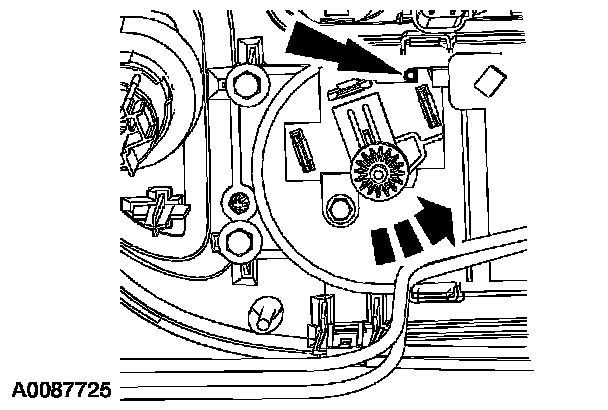 A0087725