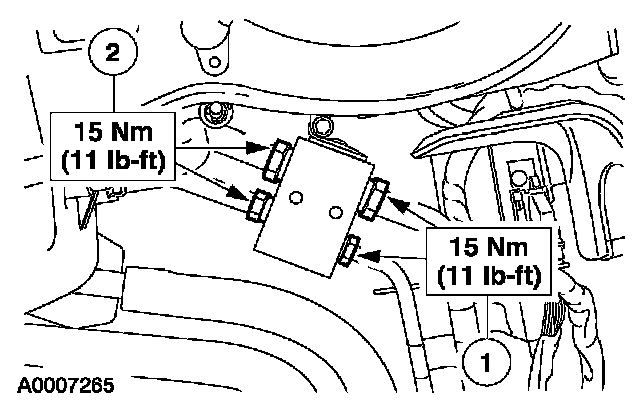 2

15 Nm
(11 lb-ft)

15 Nm
(11 lb-ft)

1

A0007265