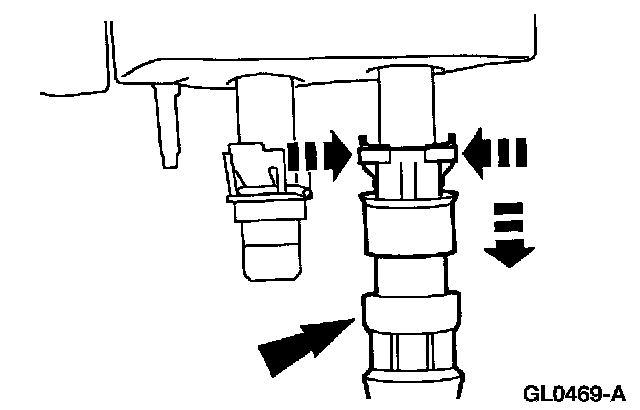 GL0469-A