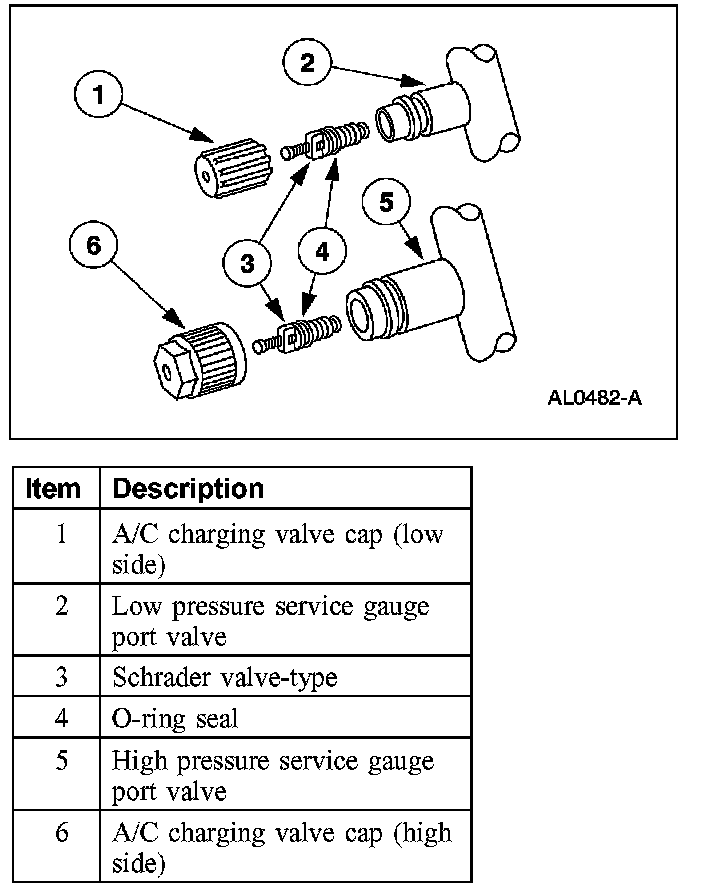 1
2
3
4
5
6
AL0482-A

| Item | Description |
|---|---|
| 1 | A/C charging valve cap (low side) |
| 2 | Low pressure service gauge port valve |
| 3 | Schrader valve-type |
| 4 | O-ring seal |
| 5 | High pressure service gauge port valve |
| 6 | A/C charging valve cap (high side) |