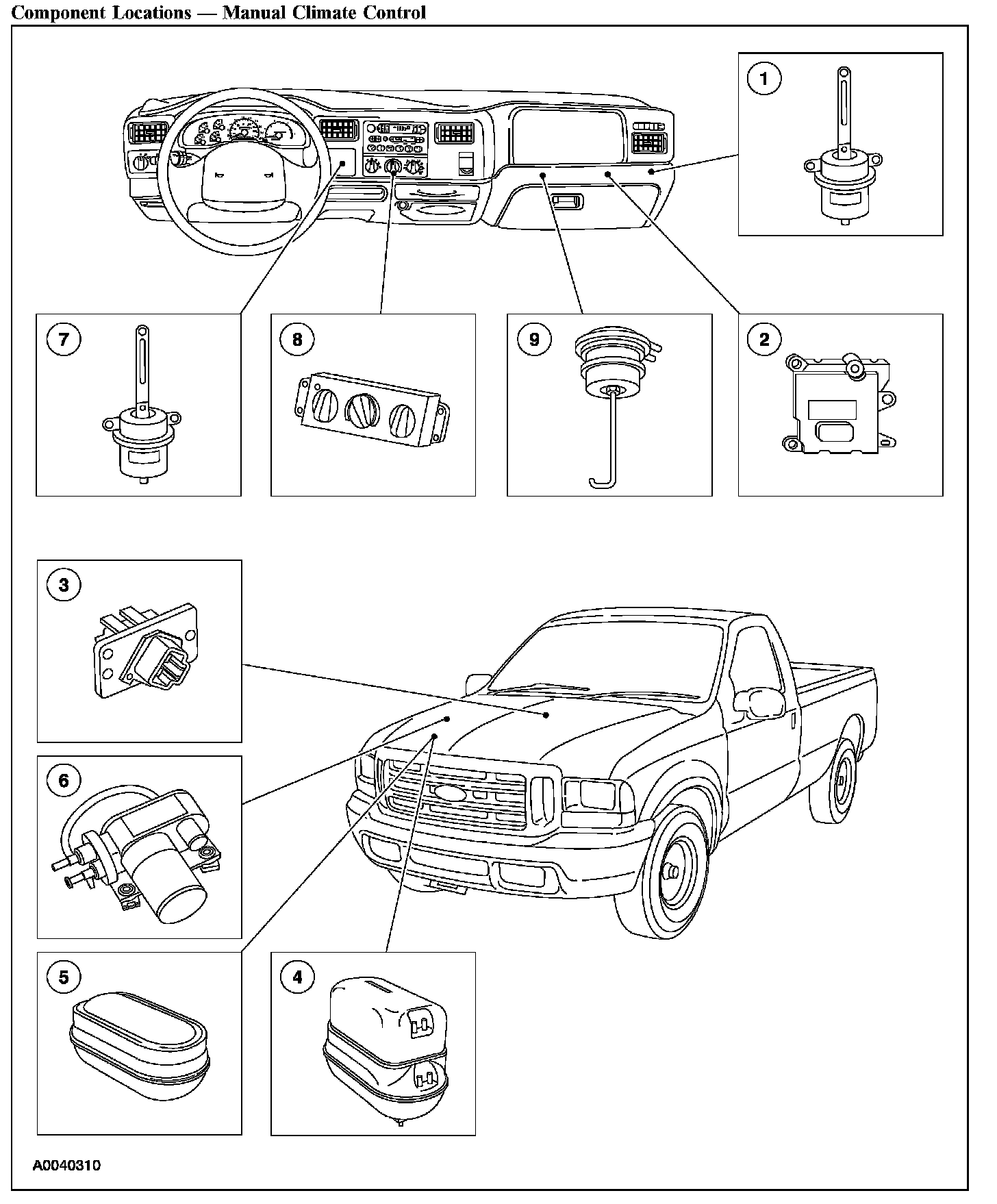 Component Locations — Manual Climate Control

1

7

8

9

2

3

6

5

4

A0040310