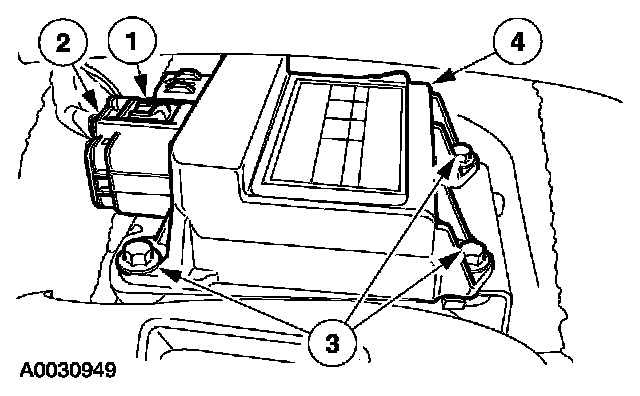 2
1
4
3
A0030949