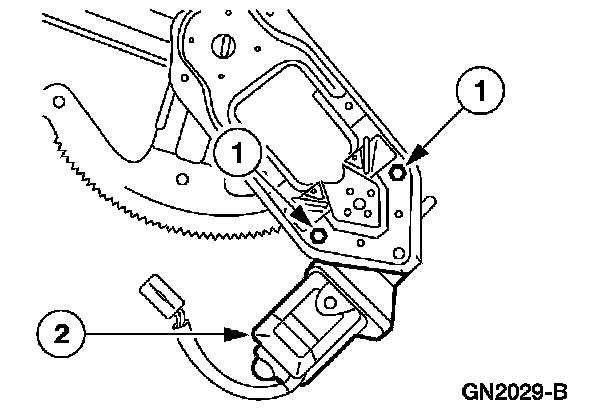 1
1
2
GN2029-B