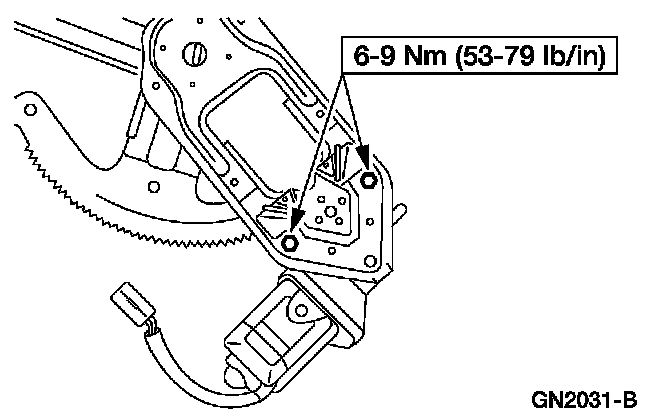 6-9 Nm (53-79 lb/in)

GN2031-B