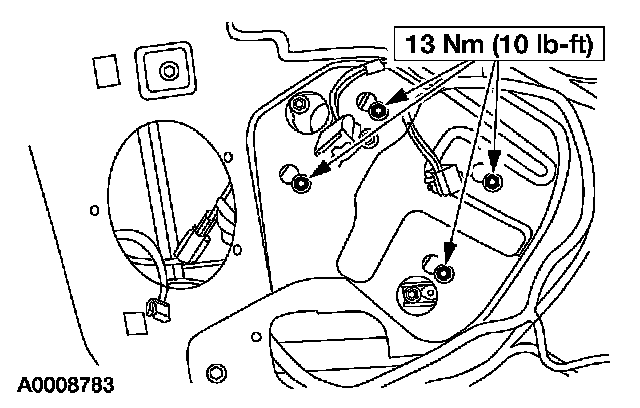 13 Nm (10 lb-ft)

A0008783