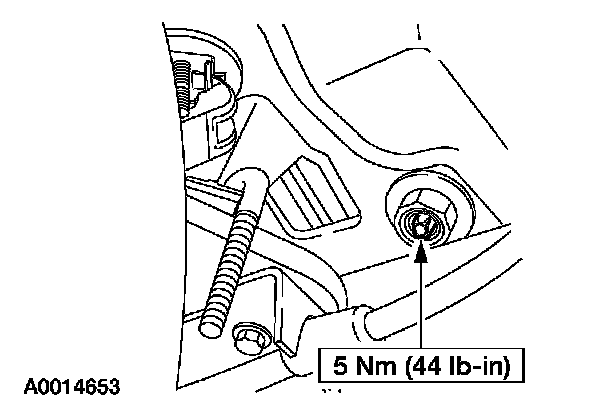 5 Nm (44 lb-in)

A0014653