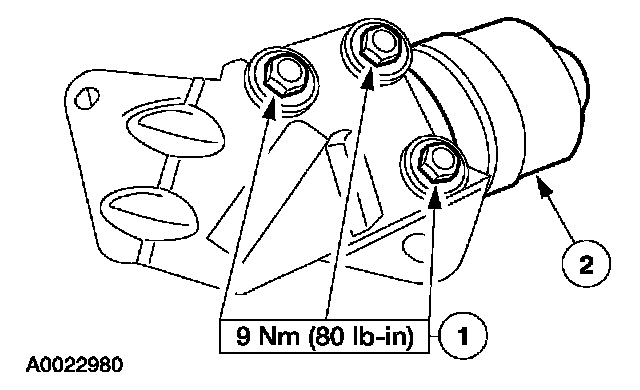 2

9 Nm (80 lb-in)

1

A0022980