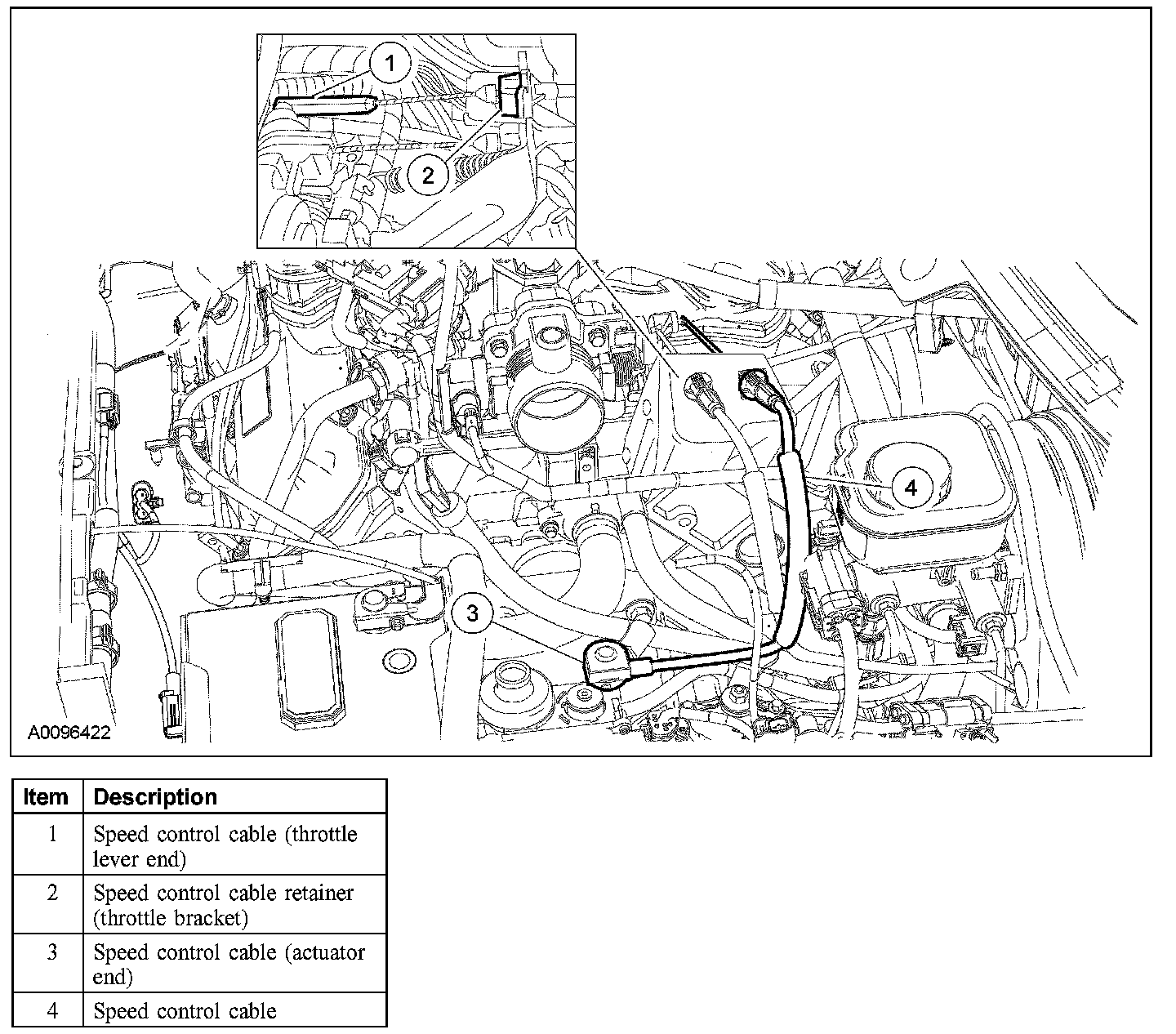 1
2
4
3
A0096422

| Item | Description |
|---|---|
| 1 | Speed control cable (throttle lever end) |
| 2 | Speed control cable retainer (throttle bracket) |
| 3 | Speed control cable (actuator end) |
| 4 | Speed control cable |