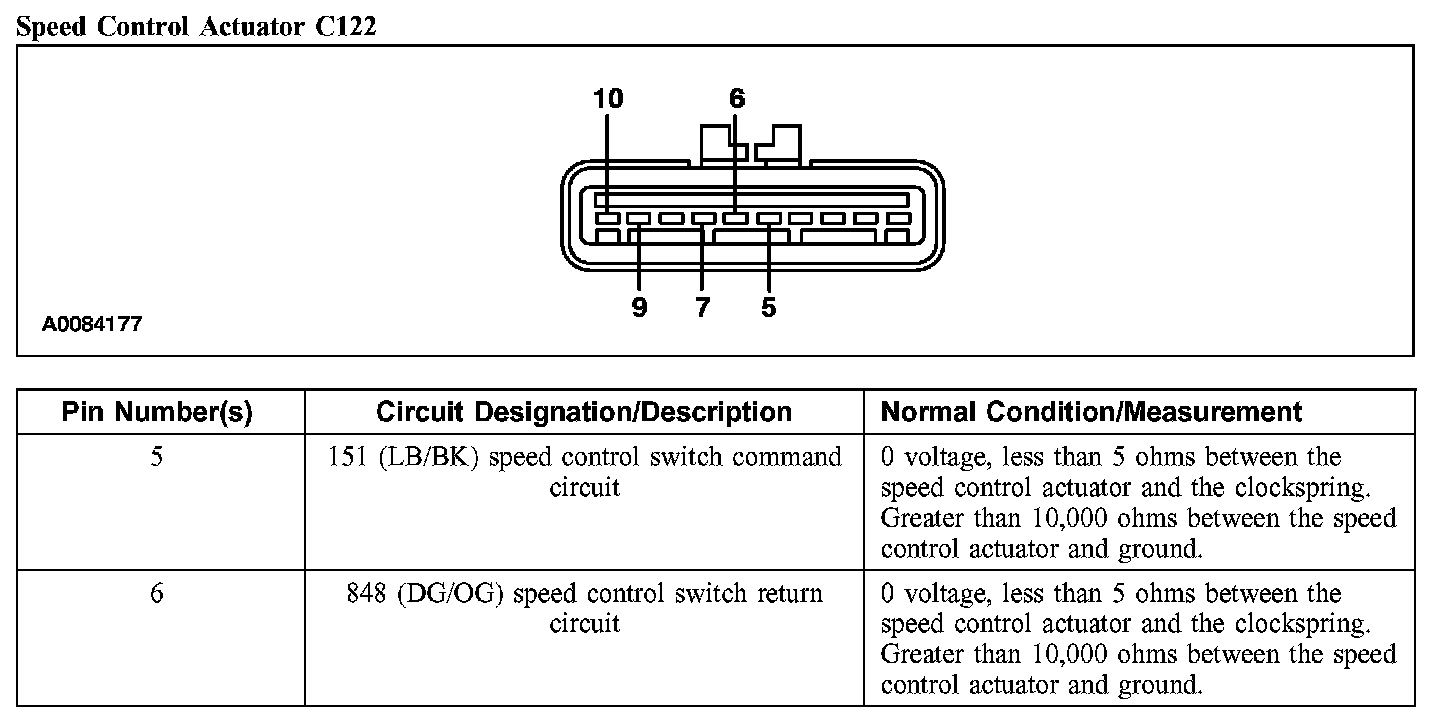 Speed Control Actuator C122

10
6
9
7
5
A0084177

| Pin Number(s) | Circuit Designation/Description | Normal Condition/Measurement |
|---|---|---|
| 5 | 151 (LB/BK) speed control switch command circuit | 0 voltage, less than 5 ohms between the speed control actuator and the clockspring. Greater than 10,000 ohms between the speed control actuator and ground. |
| 6 | 848 (DG/OG) speed control switch return circuit | 0 voltage, less than 5 ohms between the speed control actuator and the clockspring. Greater than 10,000 ohms between the speed control actuator and ground. |