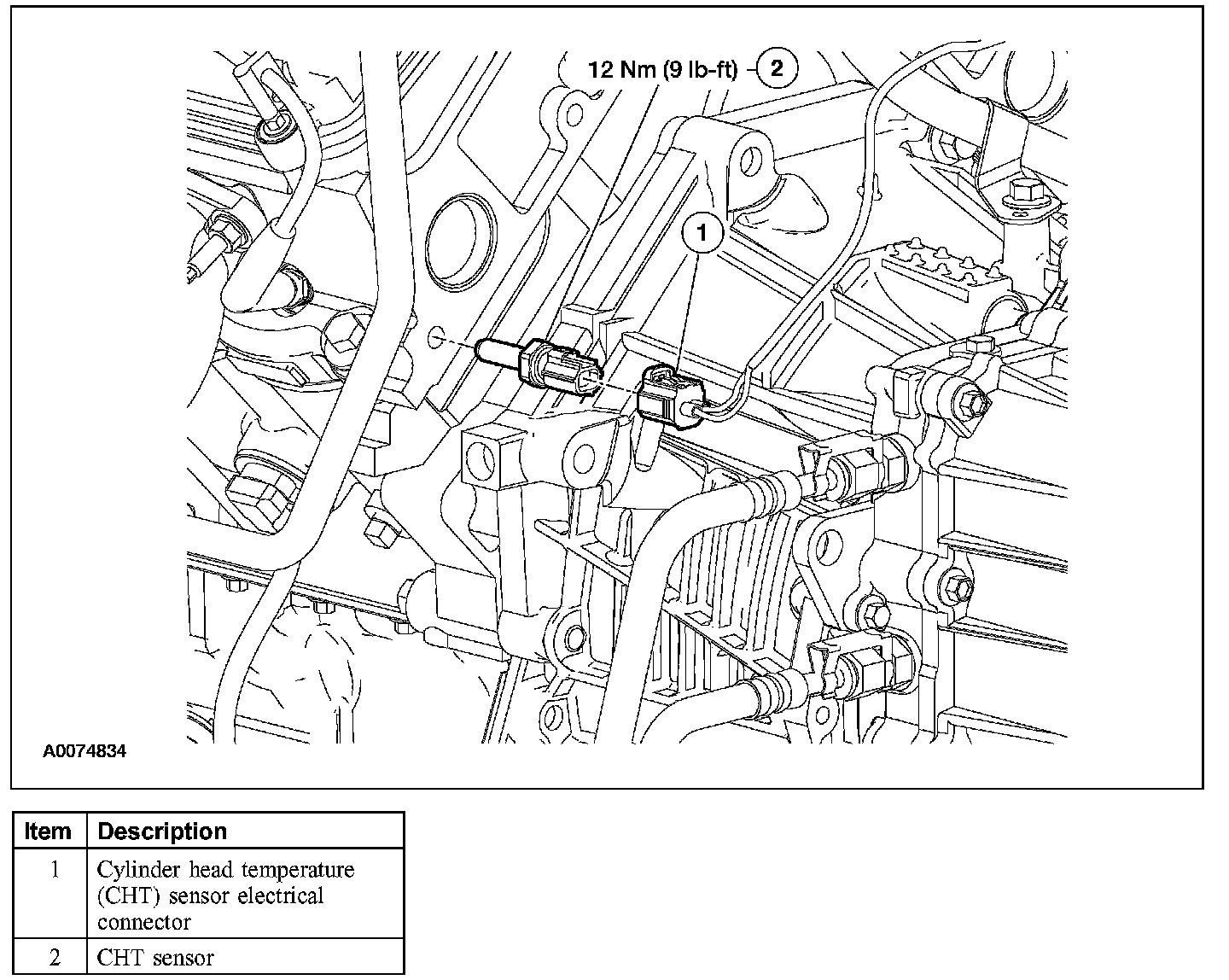 12 Nm (9 lb-ft) 2

1

A0074834

| Item | Description |
|---|---|
| 1 | Cylinder head temperature (CHT) sensor electrical connector |
| 2 | CHT sensor |