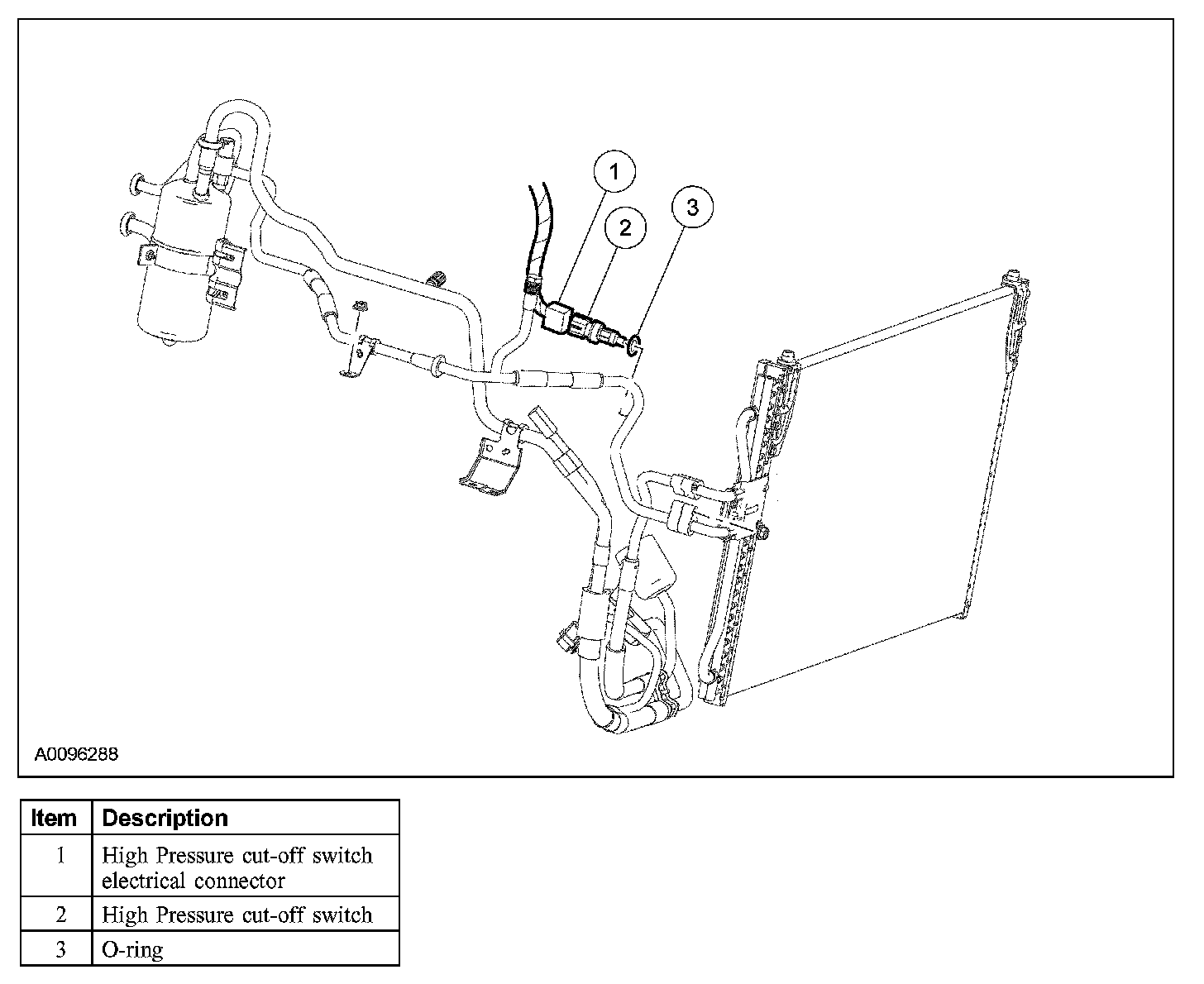 1
2
3

A0096288

| Item | Description |
|---|---|
| 1 | High Pressure cut-off switch electrical connector |
| 2 | High Pressure cut-off switch |
| 3 | O-ring |