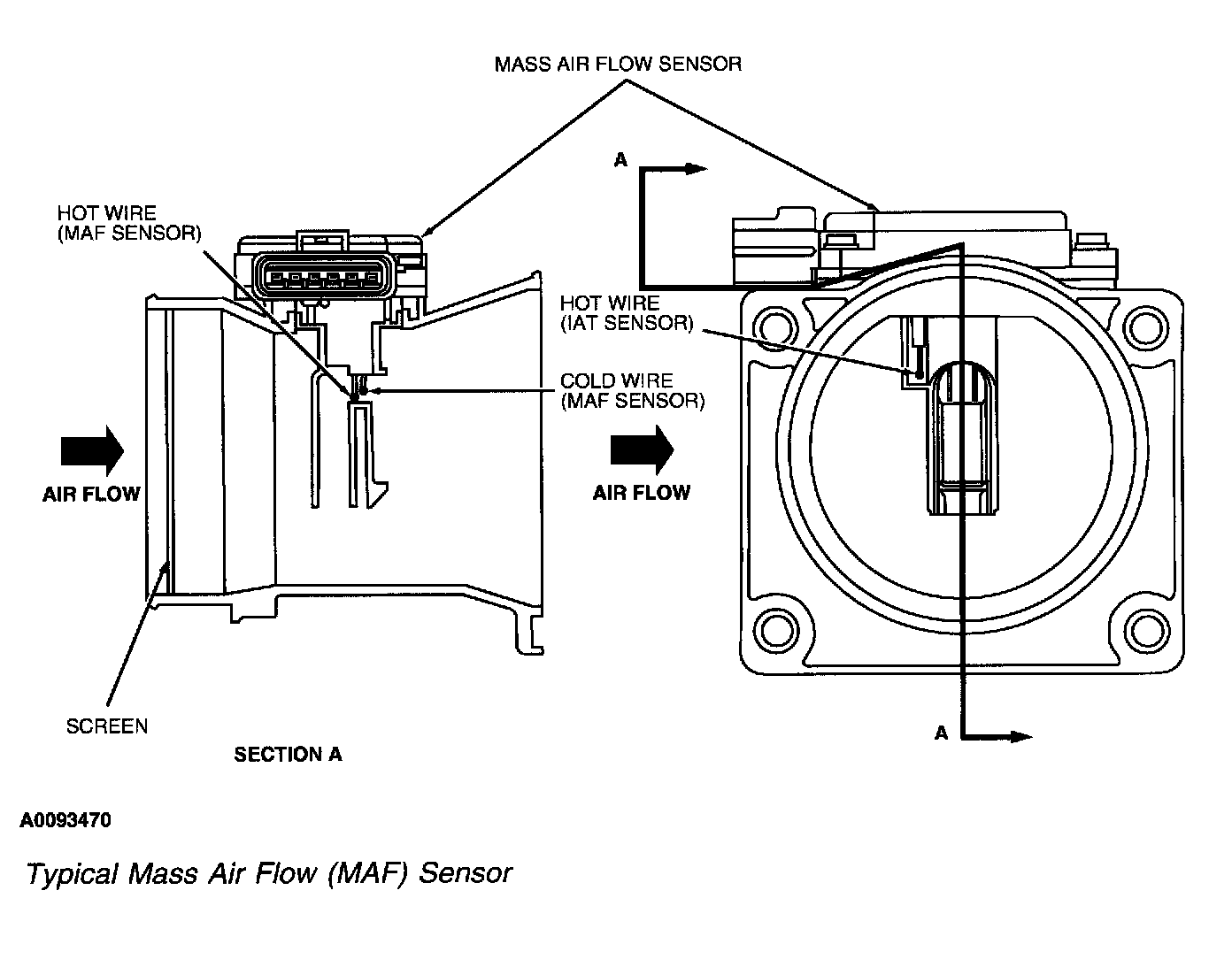 MASS AIR FLOW SENSOR

A

HOT WIRE
(MAF SENSOR)

HOT WIRE
(IAT SENSOR)

COLD WIRE
(MAF SENSOR)

AIR FLOW

AIR FLOW

SCREEN

SECTION A

A

A0093470

Typical Mass Air Flow (MAF) Sensor