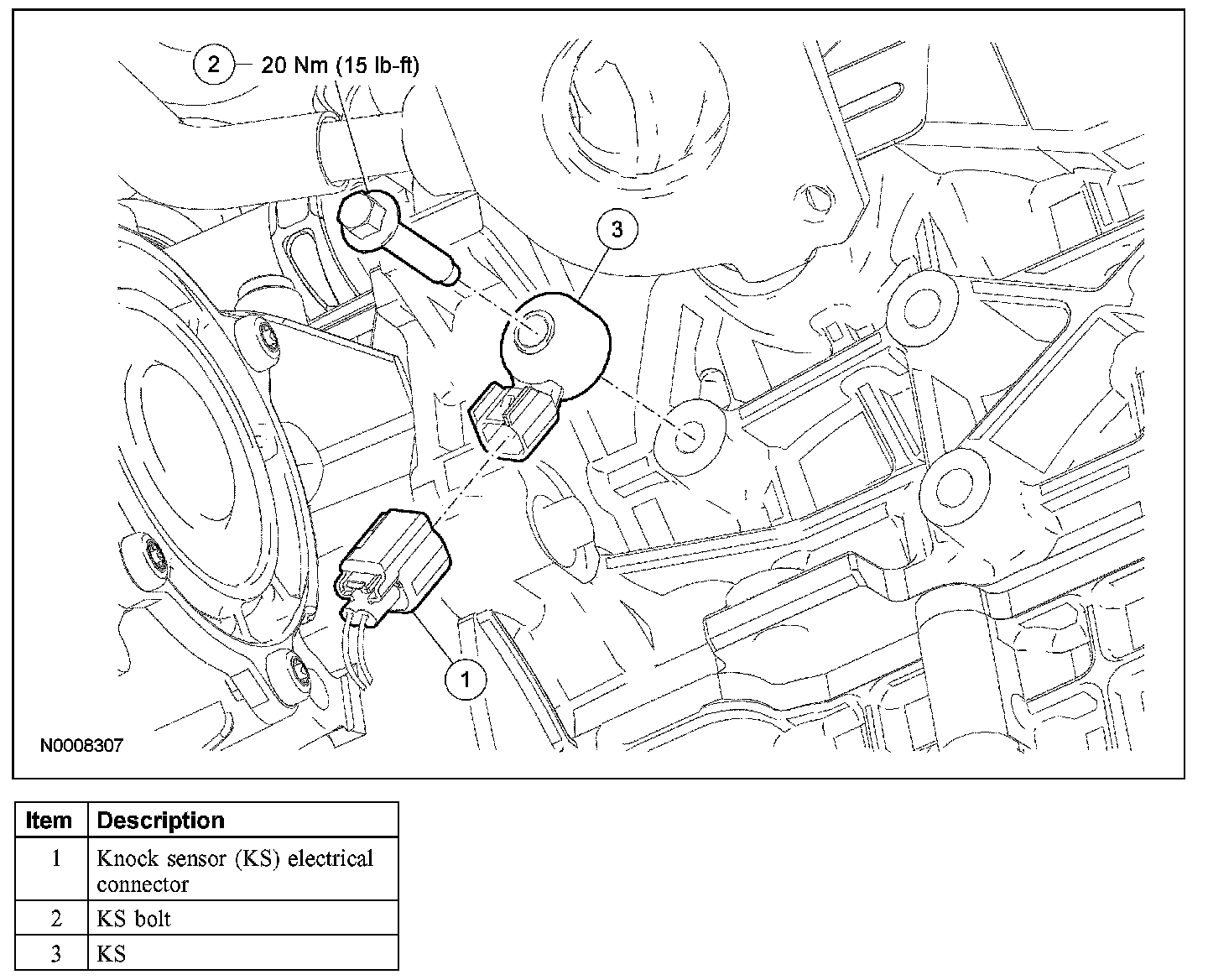 2 20 Nm (15 lb-ft)

3

1

N0008307

| Item | Description |
|---|---|
| 1 | Knock sensor (KS) electrical connector |
| 2 | KS bolt |
| 3 | KS |