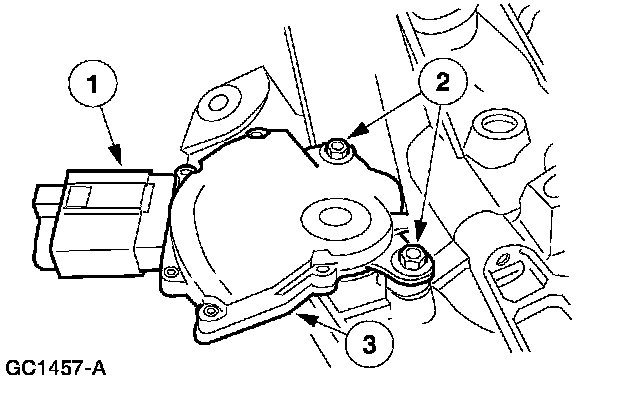 1
2
3
GC1457-A