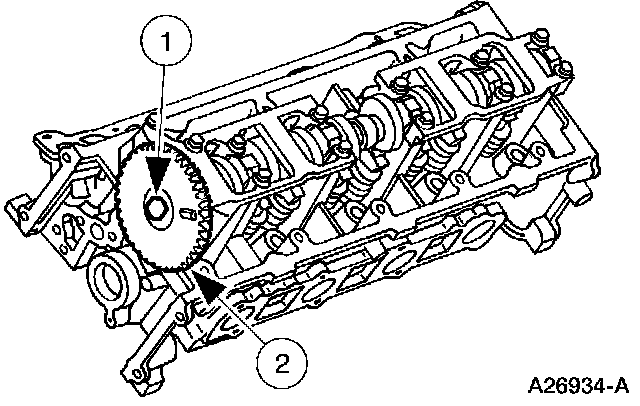 1

2

A26934-A