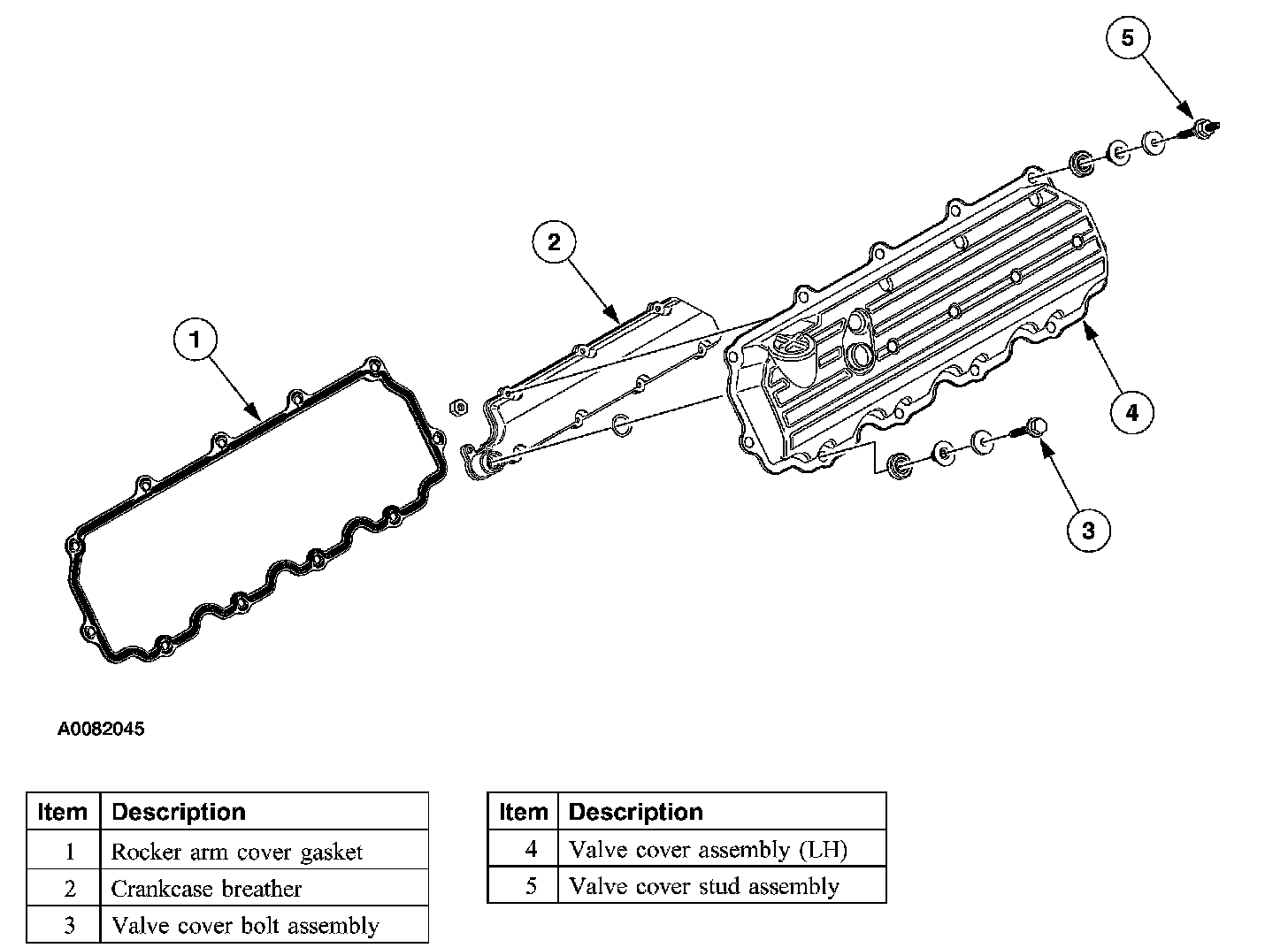 5

2

1

4

3

A0082045

| Item | Description |
|---|---|
| 1 | Rocker arm cover gasket |
| 2 | Crankcase breather |
| 3 | Valve cover bolt assembly |

| Item | Description |
|---|---|
| 4 | Valve cover assembly (LH) |
| 5 | Valve cover stud assembly |