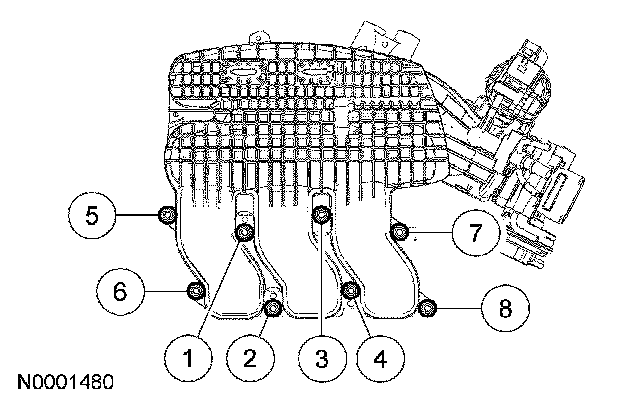 5
7
6
8
1
2
3
4
N0001480