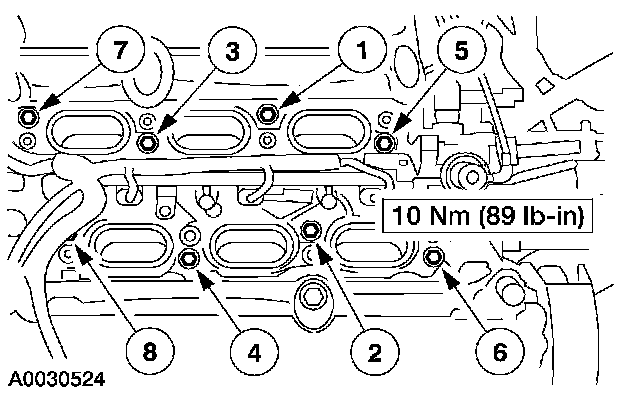 7
3
1
5
10 Nm (89 lb-in)
8
4
2
6
A0030524