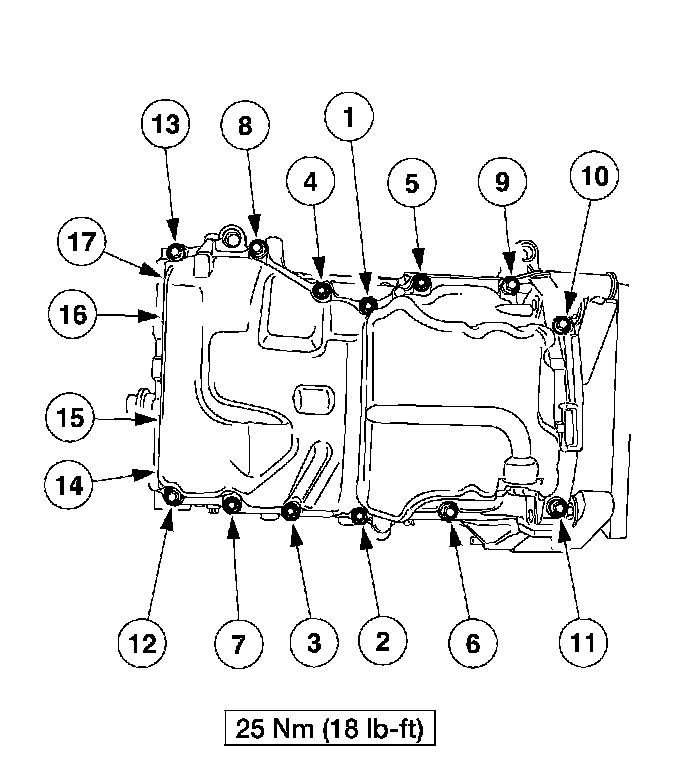 13
8
1
4
5
9
10
17
16
15
14
12
7
3
2
6
11

25 Nm (18 lb-ft)