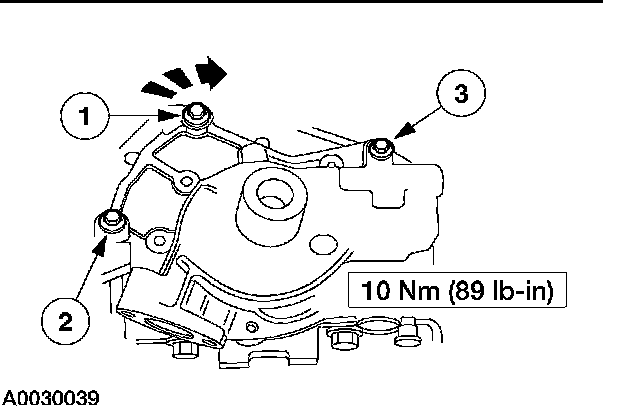 1

3

2

10 Nm (89 lb-in)

A0030039