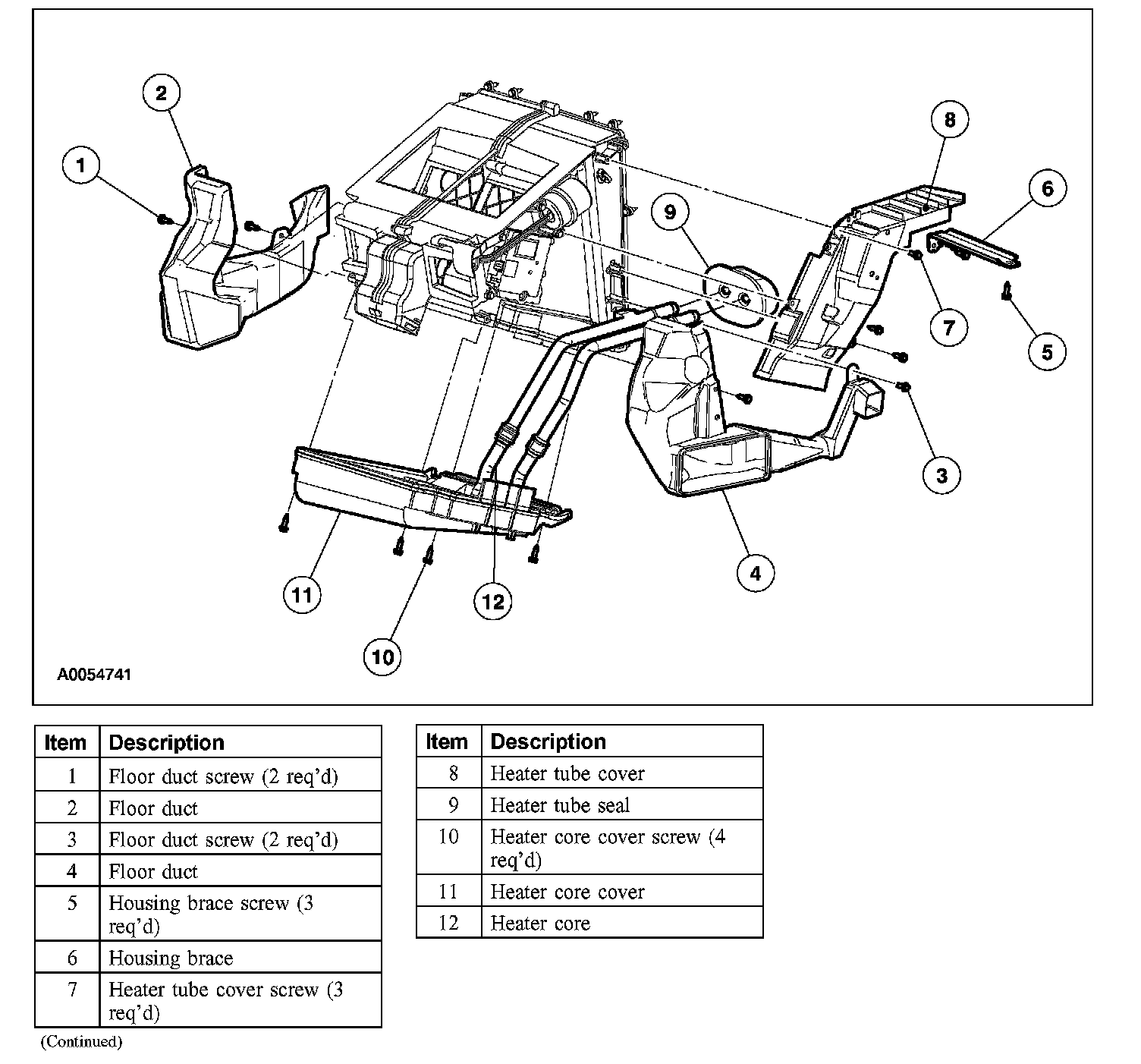 2

1

8

6

9

7

5

3

4

11

12

10

A0054741

| Item | Description |
|---|---|
| 1 | Floor duct screw (2 req'd) |
| 2 | Floor duct |
| 3 | Floor duct screw (2 req'd) |
| 4 | Floor duct |
| 5 | Housing brace screw (3 req'd) |
| 6 | Housing brace |
| 7 | Heater tube cover screw (3 req'd) |

(Continued)

| Item | Description |
|---|---|
| 8 | Heater tube cover |
| 9 | Heater tube seal |
| 10 | Heater core cover screw (4 req'd) |
| 11 | Heater core cover |
| 12 | Heater core |