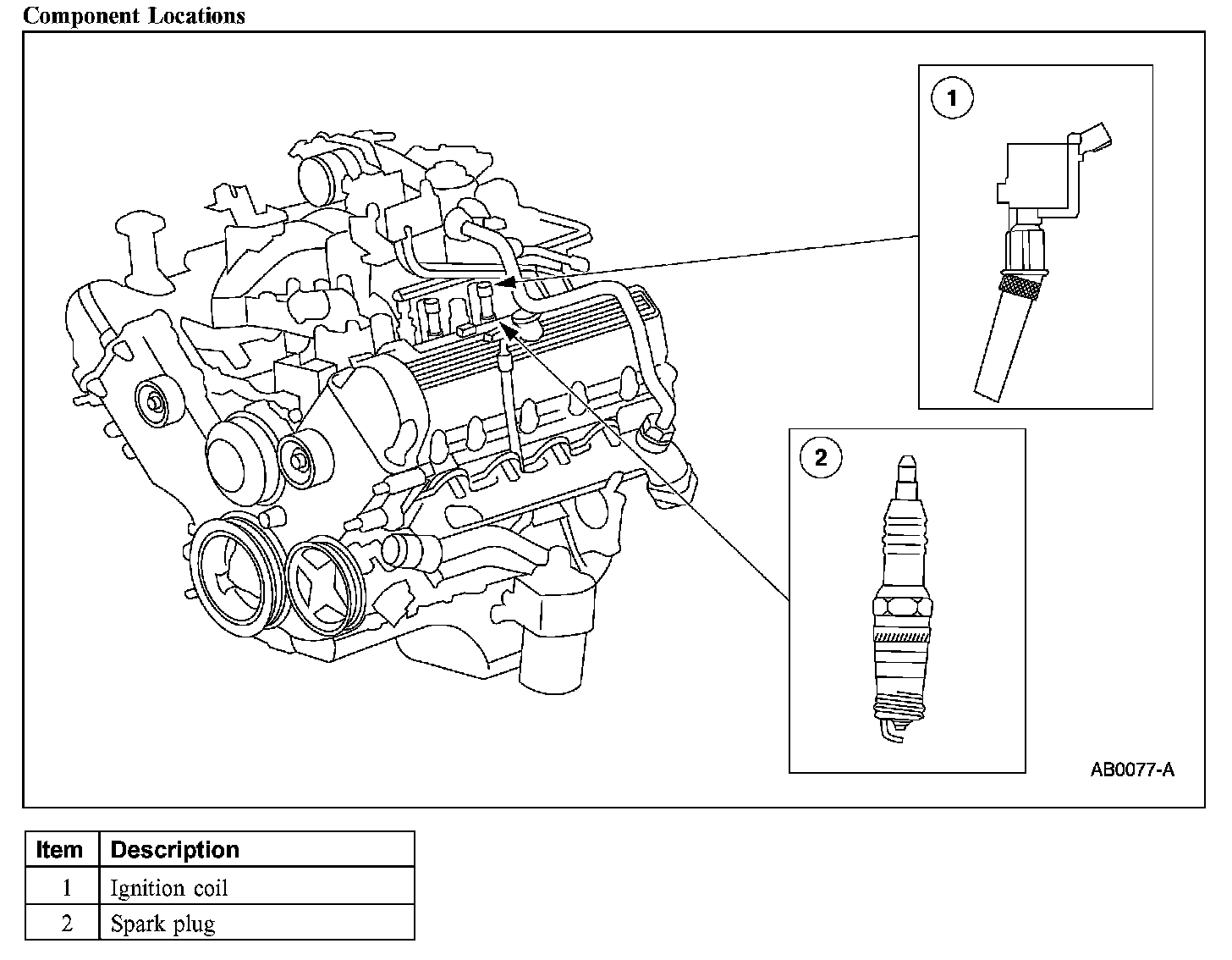 Component Locations

1

2

AB0077-A

| Item | Description |
|---|---|
| 1 | Ignition coil |
| 2 | Spark plug |