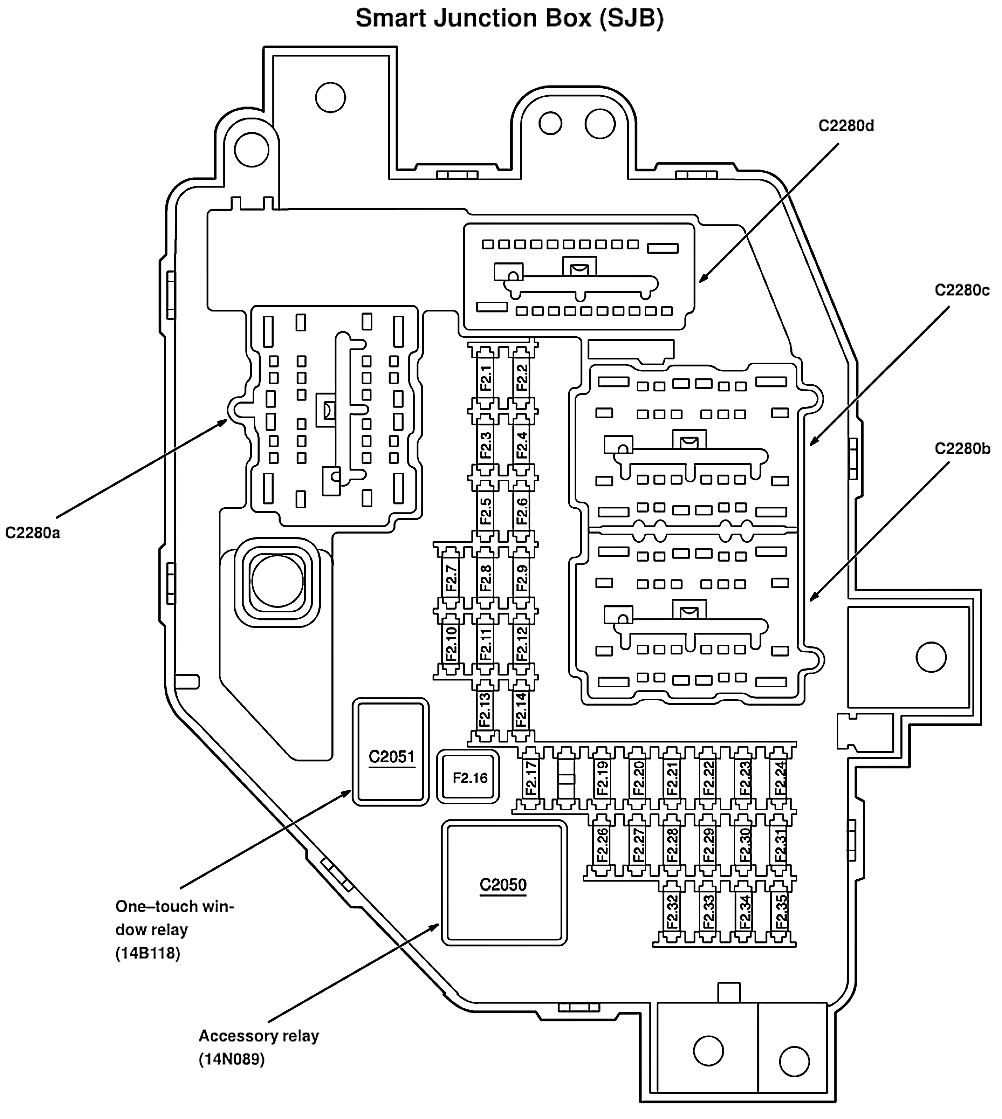 Smart Junction Box (SJB)

C2280d

C2280c

C2280b

C2280a

F2.1
F2.2
F2.3
F2.4
F2.5
F2.6
F2.7
F2.8
F2.9
F2.10
F2.11
F2.12
F2.13
F2.14

C2051

F2.16

F2.17
F2.19
F2.20
F2.21
F2.22
F2.23
F2.24
F2.26
F2.27
F2.28
F2.29
F2.30
F2.31
F2.32
F2.33
F2.34
F2.35

C2050

One–touch window relay (14B118)

Accessory relay (14N089)