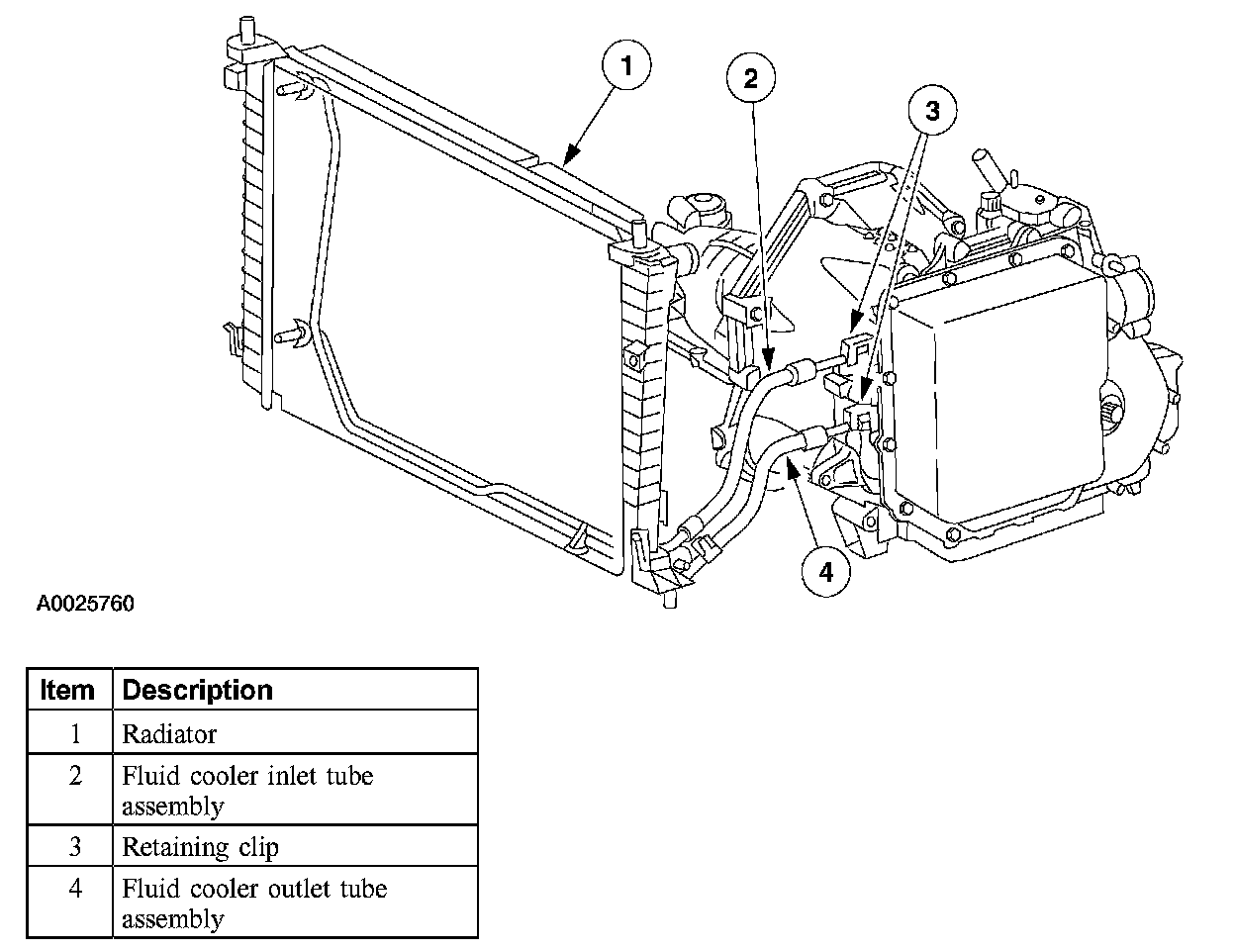 1
2
3
4
A0025760

| Item | Description |
|---|---|
| 1 | Radiator |
| 2 | Fluid cooler inlet tube assembly |
| 3 | Retaining clip |
| 4 | Fluid cooler outlet tube assembly |