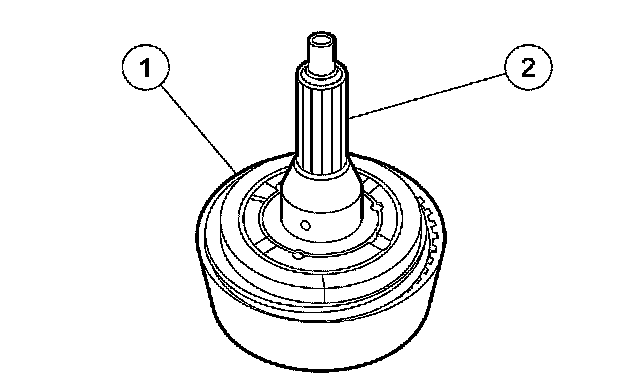 1
2