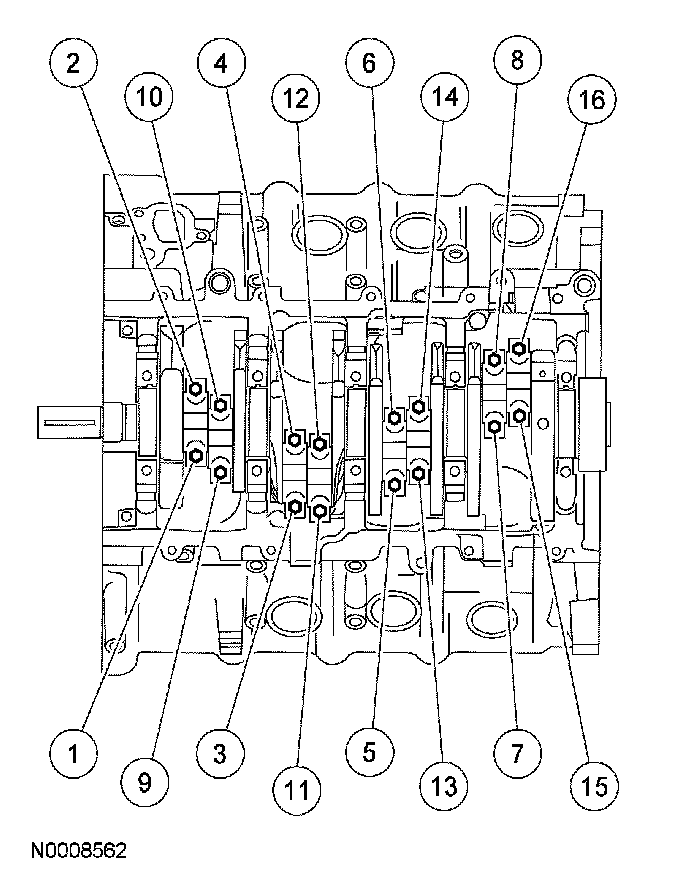 2
10
4
12
6
14
8
16

1
9
3
11
5
13
7
15

N0008562