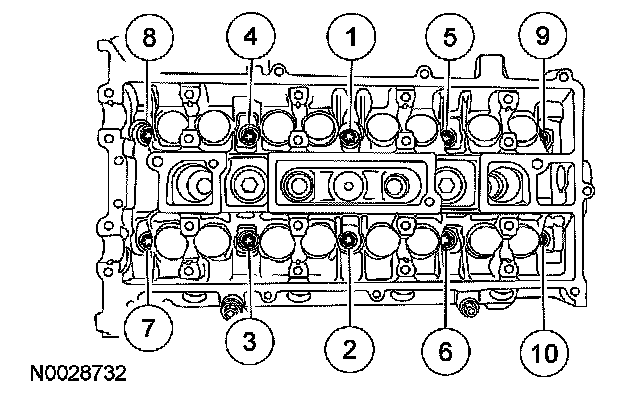 8
4
1
5
9
7
3
2
6
10
N0028732