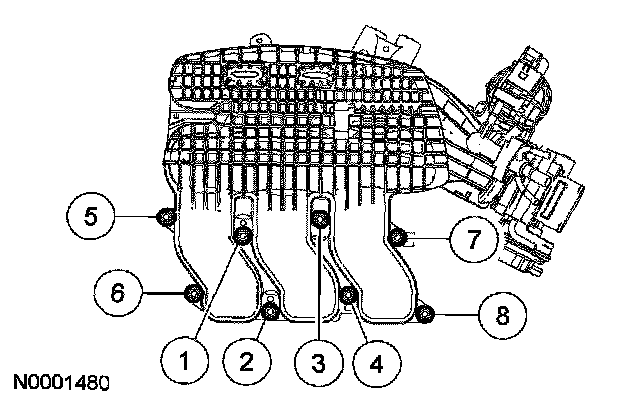 5
7
6
8
1
2
3
4
N0001480