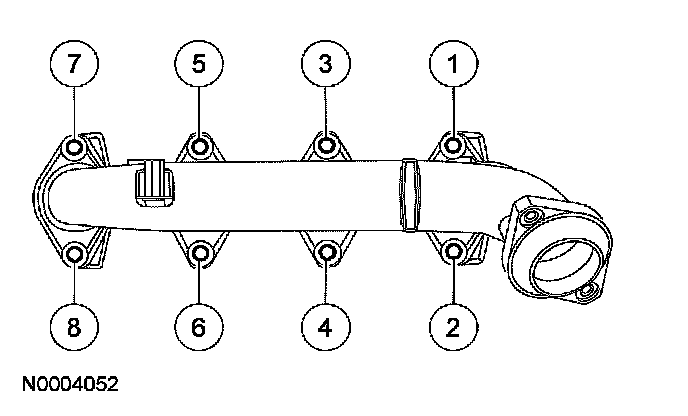 7
5
3
1
8
6
4
2
N0004052