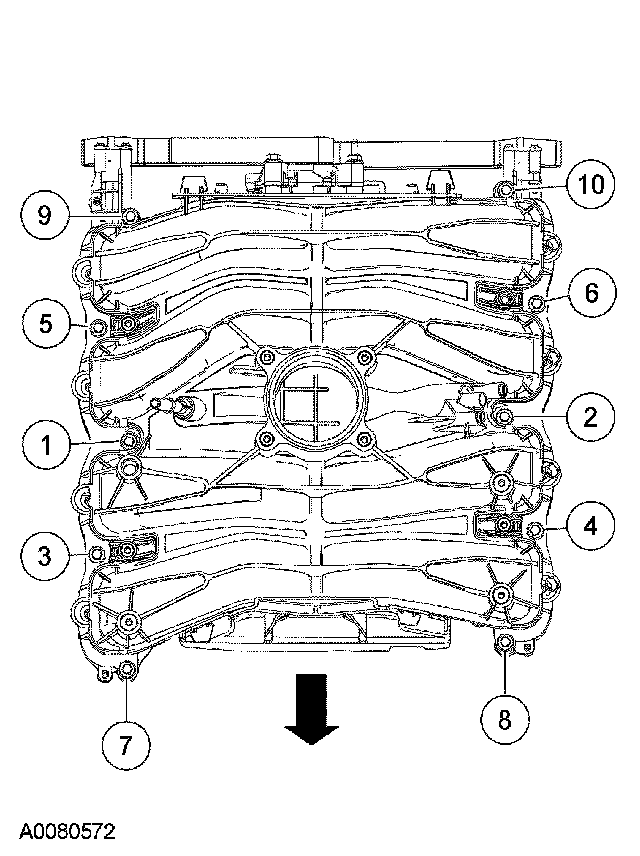 10
9
6
5
2
1
4
3
8
7
A0080572