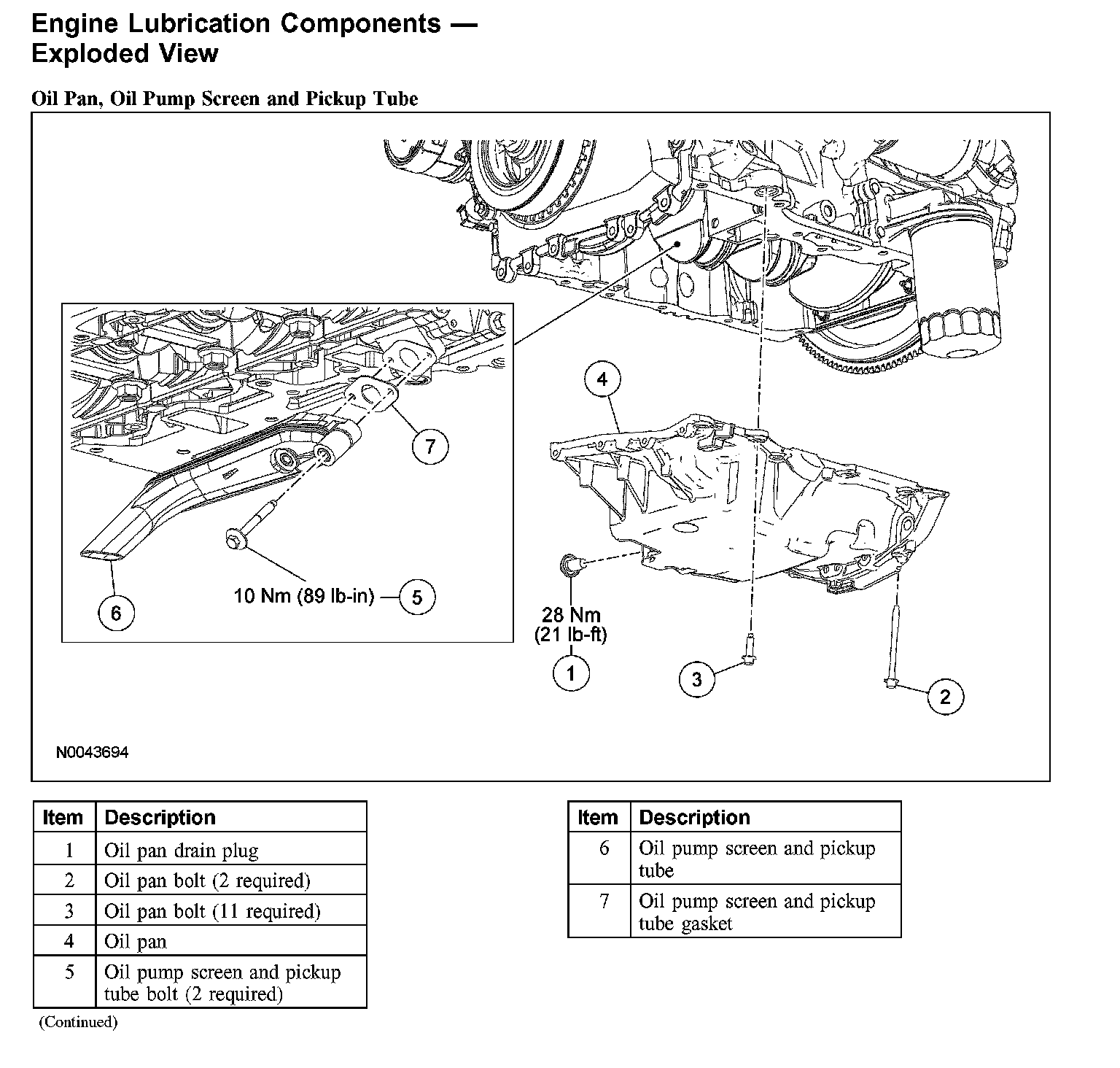 Engine Lubrication Components — Exploded View

Oil Pan, Oil Pump Screen and Pickup Tube

4

7

10 Nm (89 lb-in) 5

6

28 Nm
(21 lb-ft)

1

3

2

N0043694

| Item | Description |
|---|---|
| 1 | Oil pan drain plug |
| 2 | Oil pan bolt (2 required) |
| 3 | Oil pan bolt (11 required) |
| 4 | Oil pan |
| 5 | Oil pump screen and pickup tube bolt (2 required) |

(Continued)

| Item | Description |
|---|---|
| 6 | Oil pump screen and pickup tube |
| 7 | Oil pump screen and pickup tube gasket |