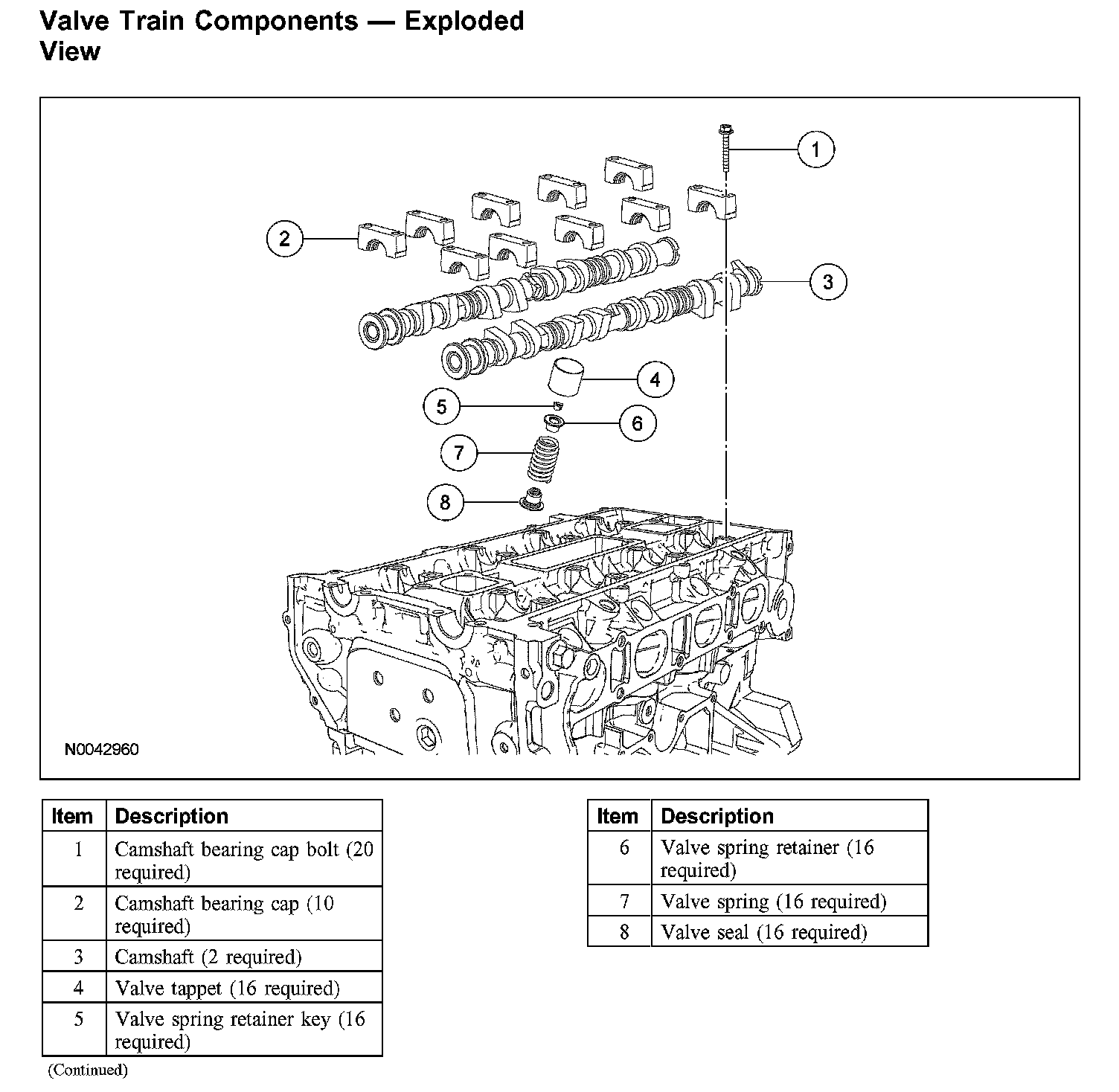 Valve Train Components — Exploded View

1
2
3
4
5
6
7
8

N0042960

| Item | Description |
|---|---|
| 1 | Camshaft bearing cap bolt (20 required) |
| 2 | Camshaft bearing cap (10 required) |
| 3 | Camshaft (2 required) |
| 4 | Valve tappet (16 required) |
| 5 | Valve spring retainer key (16 required) |

(Continued)

| Item | Description |
|---|---|
| 6 | Valve spring retainer (16 required) |
| 7 | Valve spring (16 required) |
| 8 | Valve seal (16 required) |