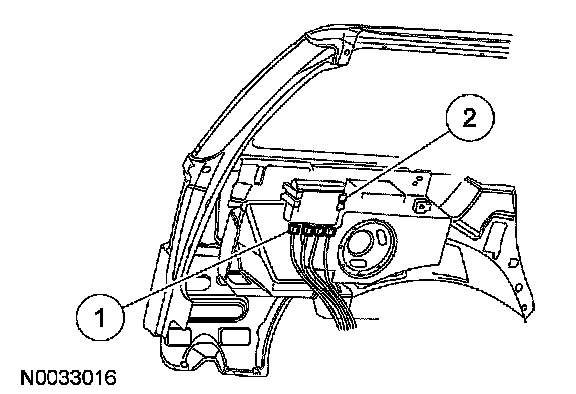 2

1

N0033016