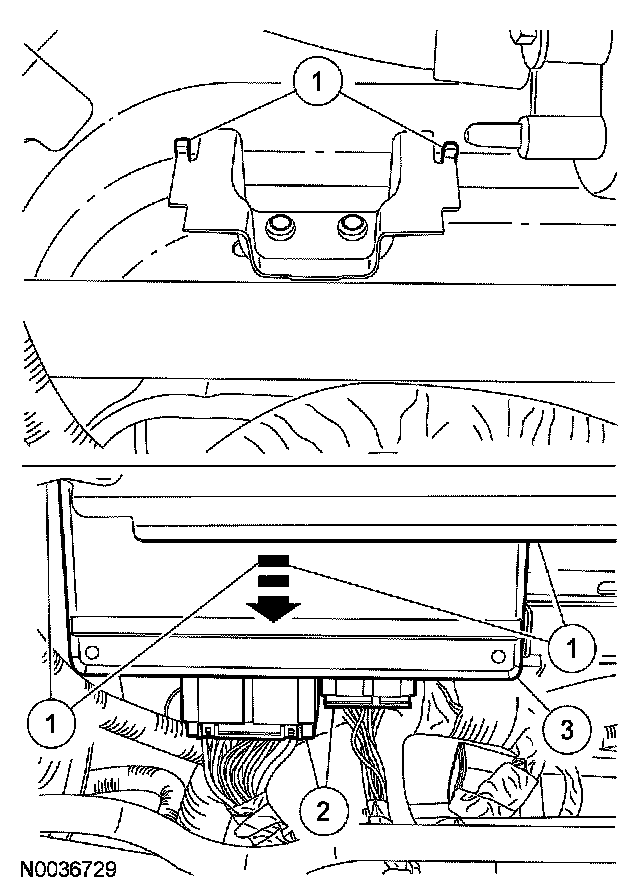 1

1

1

3

2

N0036729