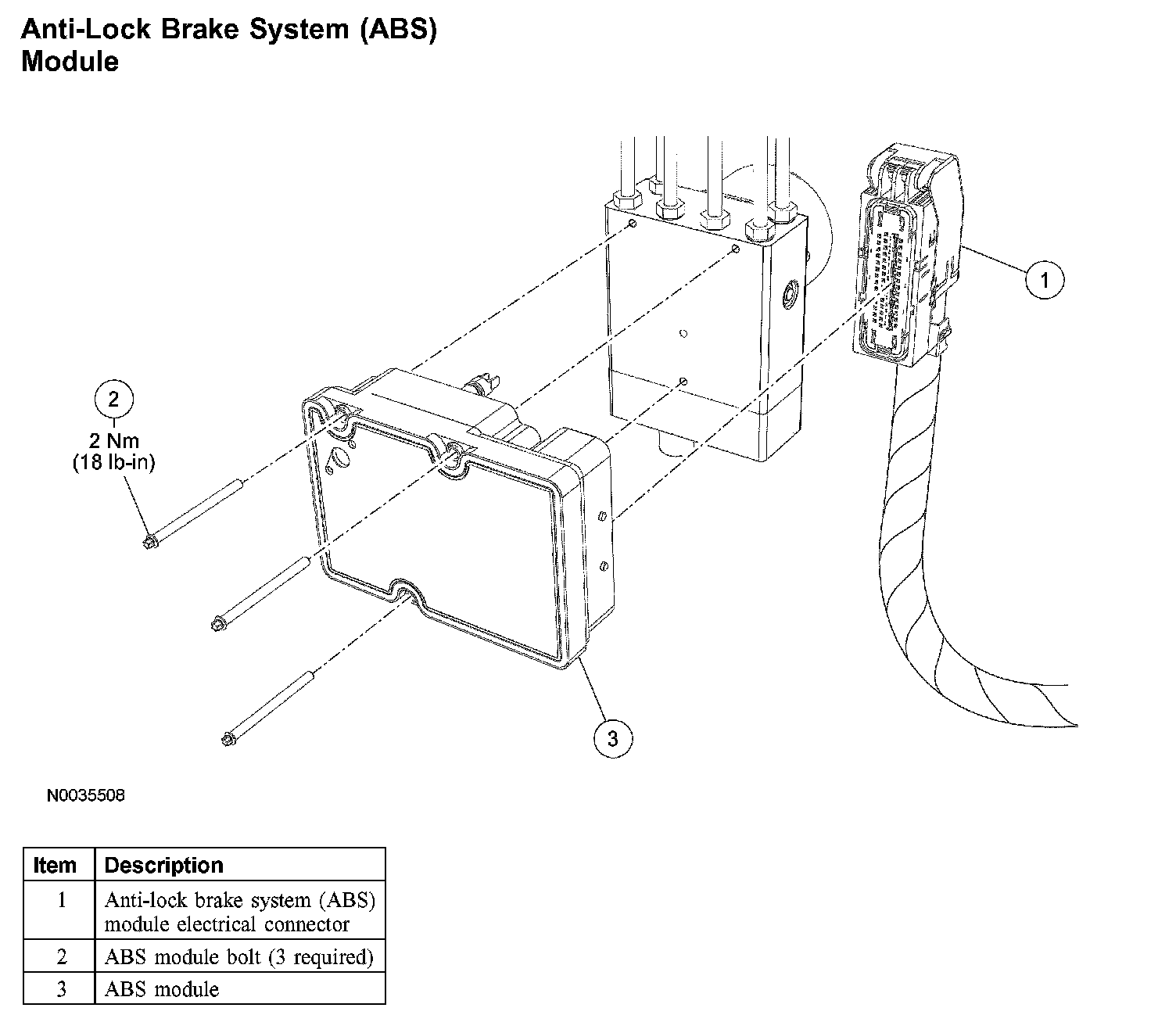 Anti-Lock Brake System (ABS) Module

1

2
2 Nm
(18 lb-in)

3

N0035508

| Item | Description |
|---|---|
| 1 | Anti-lock brake system (ABS) module electrical connector |
| 2 | ABS module bolt (3 required) |
| 3 | ABS module |