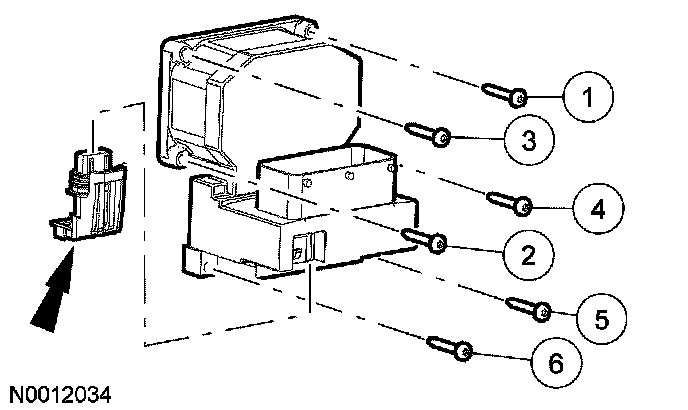 1
3
4
2
5
6
N0012034