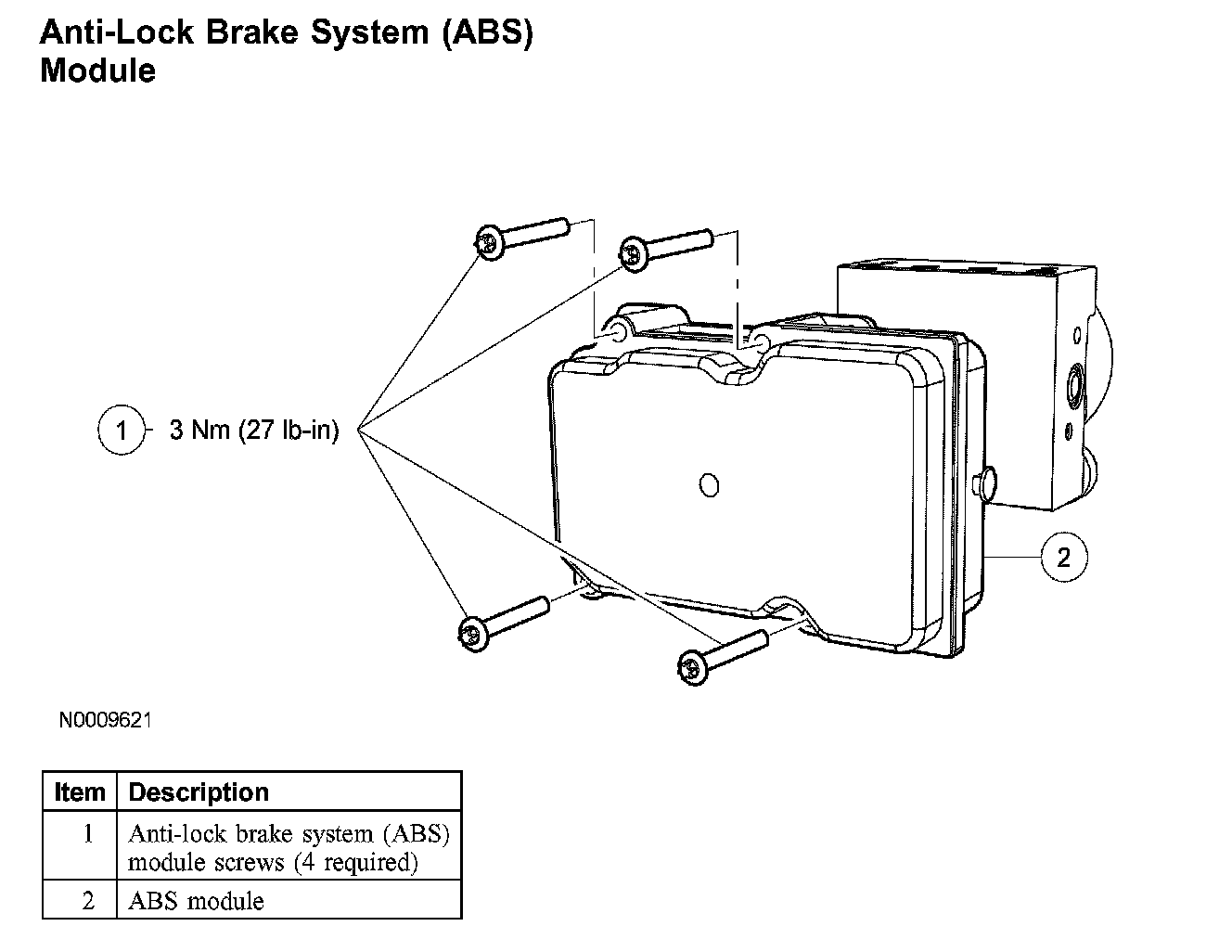 Anti-Lock Brake System (ABS) Module

1 3 Nm (27 lb-in)

2

N0009621

| Item | Description |
|---|---|
| 1 | Anti-lock brake system (ABS) module screws (4 required) |
| 2 | ABS module |