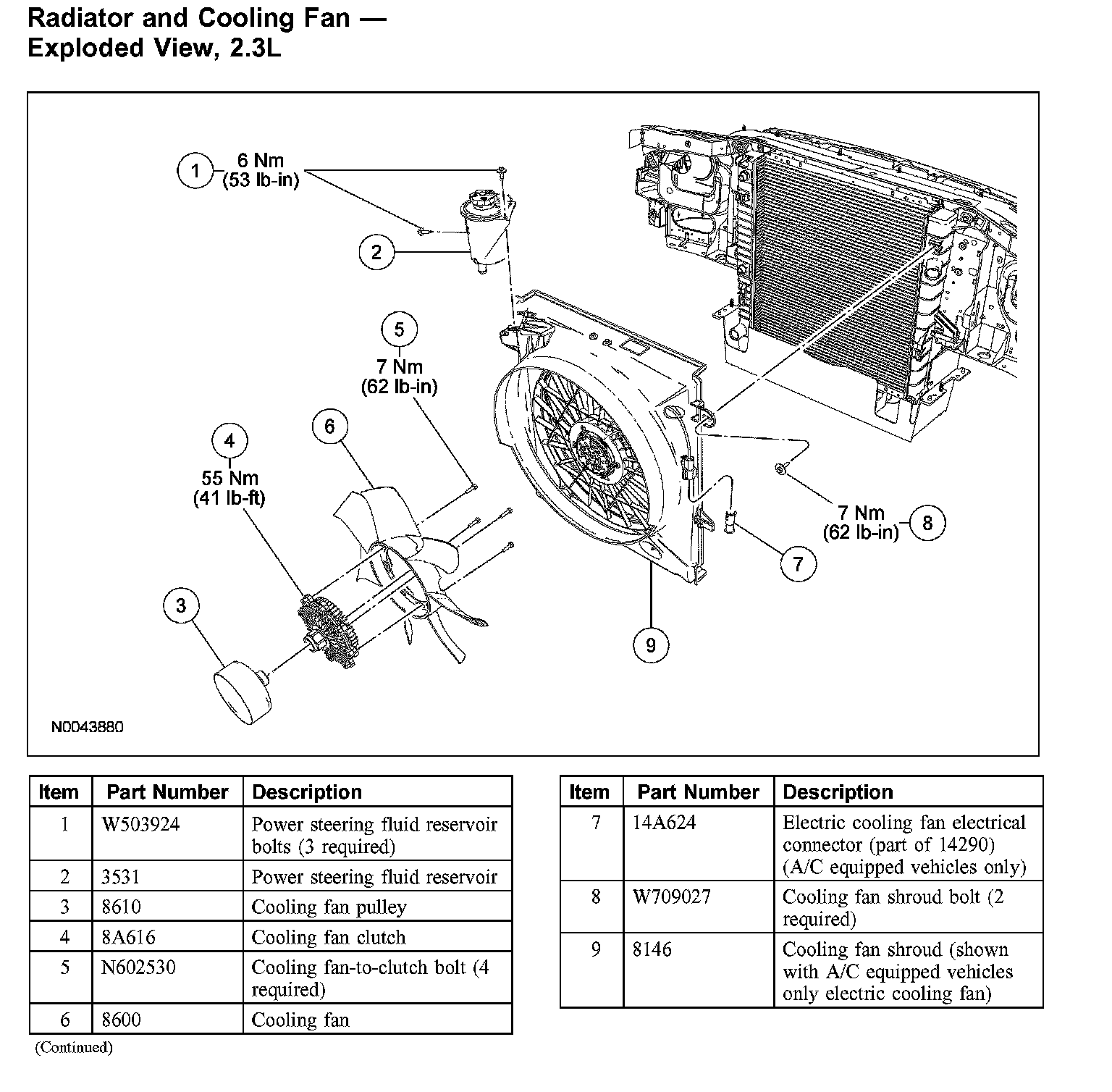 Radiator and Cooling Fan — Exploded View, 2.3L

1 6 Nm (53 lb-in)

2

5 7 Nm (62 lb-in)

6

4 55 Nm (41 lb-ft)

3

7 Nm (62 lb-in) 8

7

9

N0043880

| Item | Part Number | Description |
|---|---|---|
| 1 | W503924 | Power steering fluid reservoir bolts (3 required) |
| 2 | 3531 | Power steering fluid reservoir |
| 3 | 8610 | Cooling fan pulley |
| 4 | 8A616 | Cooling fan clutch |
| 5 | N602530 | Cooling fan-to-clutch bolt (4 required) |
| 6 | 8600 | Cooling fan |

(Continued)

| Item | Part Number | Description |
|---|---|---|
| 7 | 14A624 | Electric cooling fan electrical connector (part of 14290) (A/C equipped vehicles only) |
| 8 | W709027 | Cooling fan shroud bolt (2 required) |
| 9 | 8146 | Cooling fan shroud (shown with A/C equipped vehicles only electric cooling fan) |