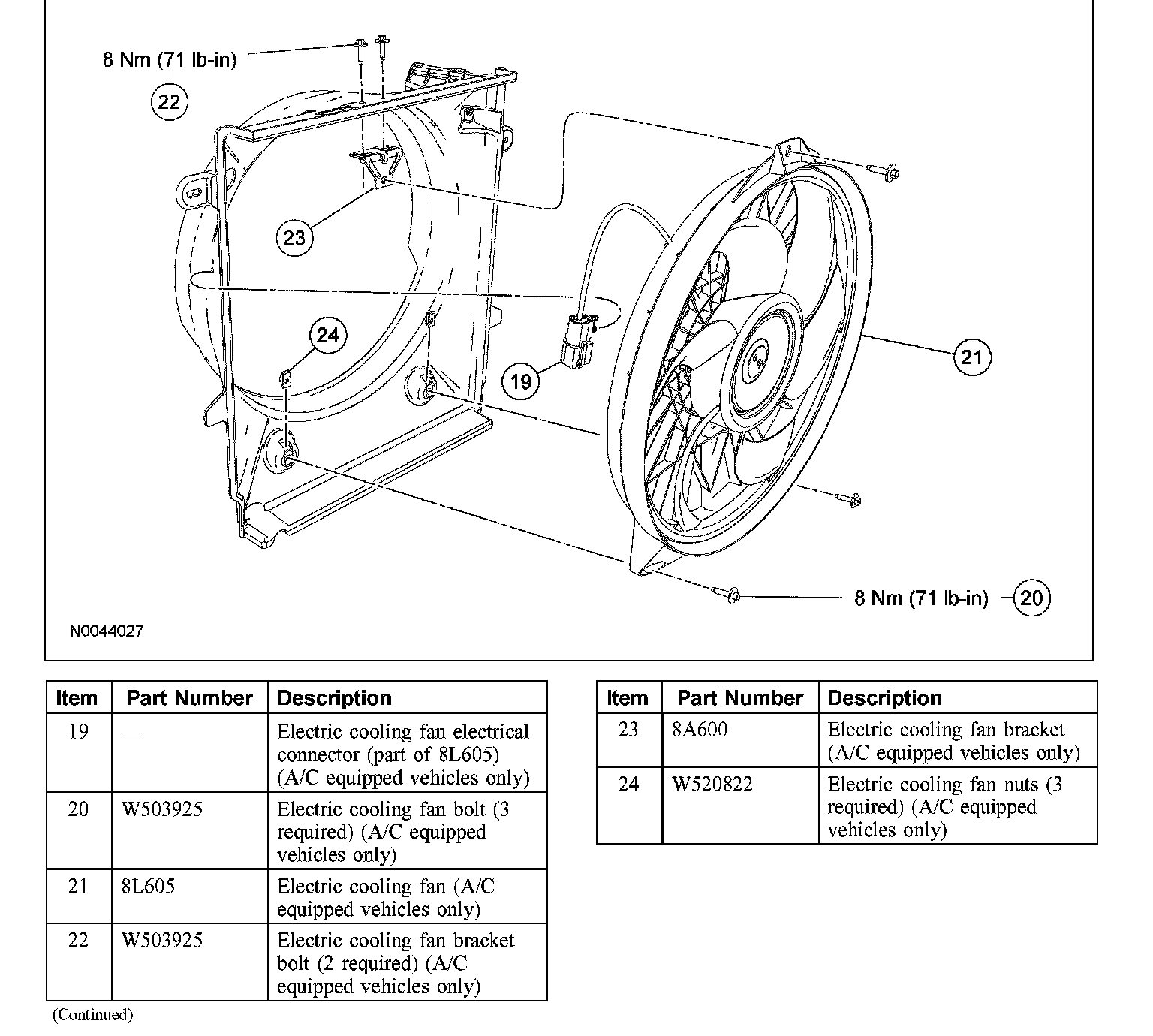 8 Nm (71 lb-in)
22
23
24
19
21
8 Nm (71 lb-in)
20
N0044027

| Item | Part Number | Description |
|---|---|---|
| 19 | — | Electric cooling fan electrical connector (part of 8L605) (A/C equipped vehicles only) |
| 20 | W503925 | Electric cooling fan bolt (3 required) (A/C equipped vehicles only) |
| 21 | 8L605 | Electric cooling fan (A/C equipped vehicles only) |
| 22 | W503925 | Electric cooling fan bracket bolt (2 required) (A/C equipped vehicles only) |

(Continued)

| Item | Part Number | Description |
|---|---|---|
| 23 | 8A600 | Electric cooling fan bracket (A/C equipped vehicles only) |
| 24 | W520822 | Electric cooling fan nuts (3 required) (A/C equipped vehicles only) |