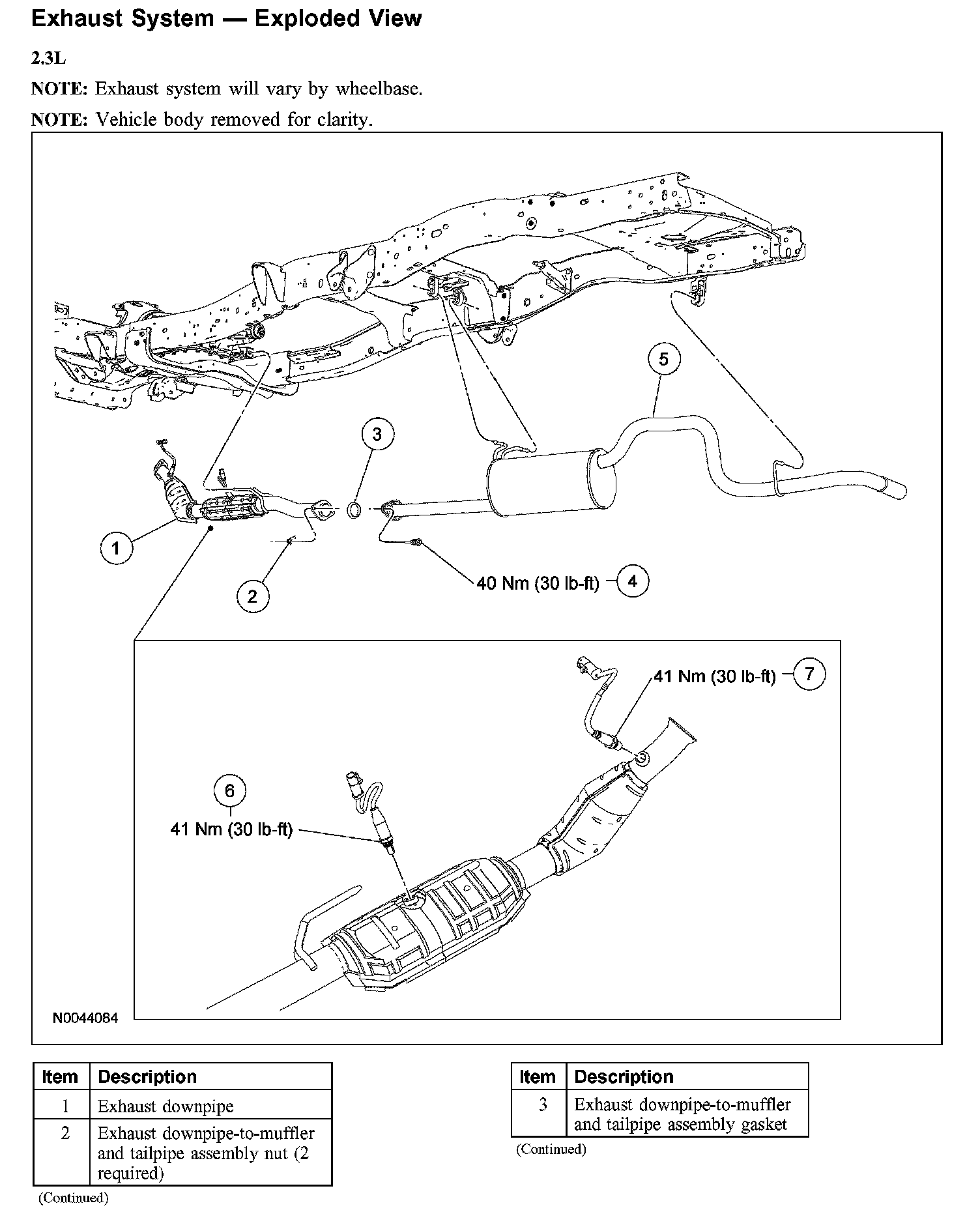 Exhaust System — Exploded View

2.3L

NOTE: Exhaust system will vary by wheelbase.

NOTE: Vehicle body removed for clarity.

5

3

1

2

40 Nm (30 lb-ft) 4

41 Nm (30 lb-ft) 7

6

41 Nm (30 lb-ft)

N0044084

| Item | Description |
|---|---|
| 1 | Exhaust downpipe |
| 2 | Exhaust downpipe-to-muffler and tailpipe assembly nut (2 required) |

(Continued)

| Item | Description |
|---|---|
| 3 | Exhaust downpipe-to-muffler and tailpipe assembly gasket |

(Continued)