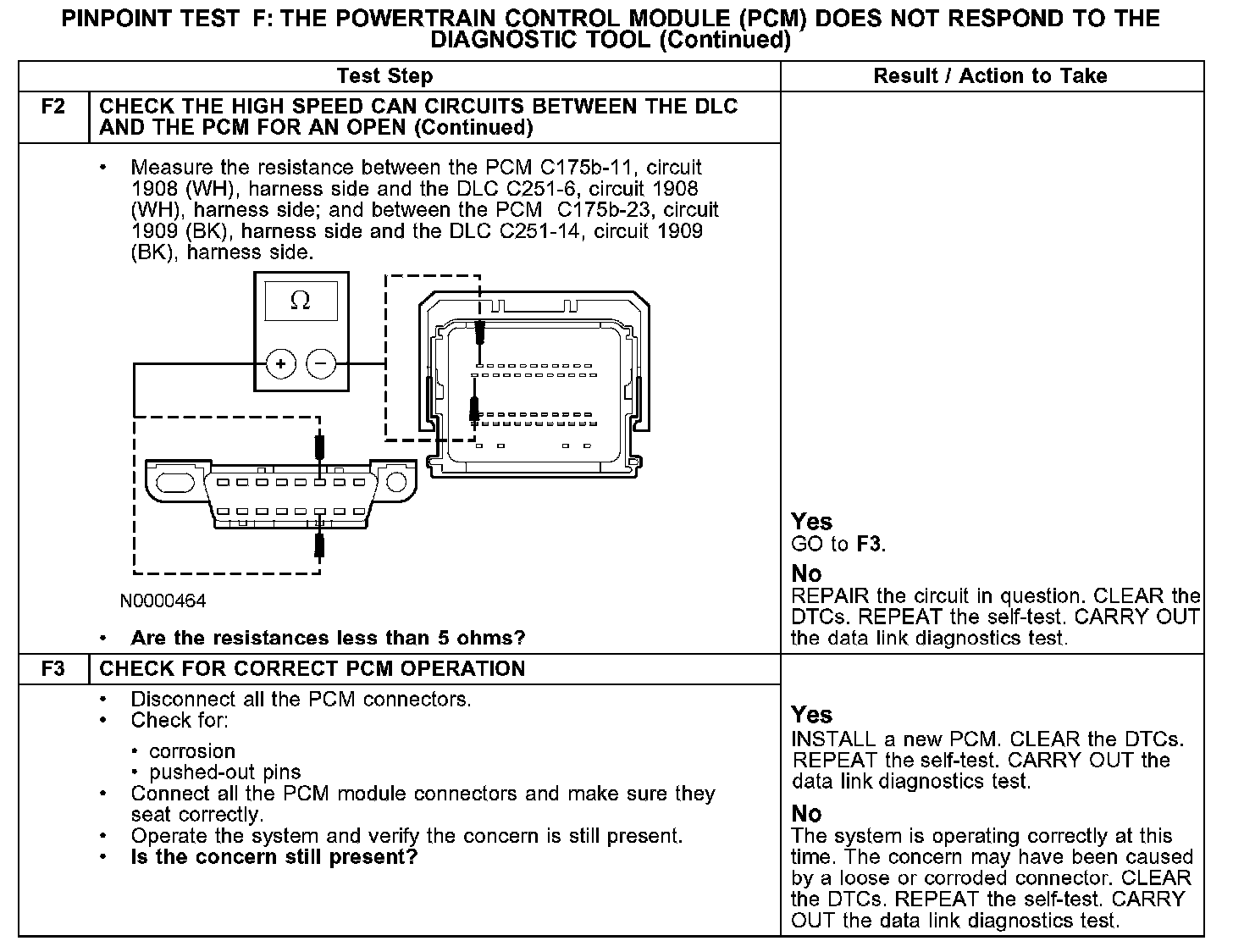 PINPOINT TEST F: THE POWERTRAIN CONTROL MODULE (PCM) DOES NOT RESPOND TO THE DIAGNOSTIC TOOL (Continued)

| | Test Step | Result / Action to Take |
|---|---|---|
| F2 | CHECK THE HIGH SPEED CAN CIRCUITS BETWEEN THE DLC AND THE PCM FOR AN OPEN (Continued) | |
| | • Measure the resistance between the PCM C175b-11, circuit 1908 (WH), harness side and the DLC C251-6, circuit 1908 (WH), harness side; and between the PCM C175b-23, circuit 1909 (BK), harness side and the DLC C251-14, circuit 1909 (BK), harness side. Ω + − N0000464 • Are the resistances less than 5 ohms? | Yes GO to F3. No REPAIR the circuit in question. CLEAR the DTCs. REPEAT the self-test. CARRY OUT the data link diagnostics test. |
| F3 | CHECK FOR CORRECT PCM OPERATION | |
| | • Disconnect all the PCM connectors. • Check for: • corrosion • pushed-out pins • Connect all the PCM module connectors and make sure they seat correctly. • Operate the system and verify the concern is still present. • Is the concern still present? | Yes INSTALL a new PCM. CLEAR the DTCs. REPEAT the self-test. CARRY OUT the data link diagnostics test. No The system is operating correctly at this time. The concern may have been caused by a loose or corroded connector. CLEAR the DTCs. REPEAT the self-test. CARRY OUT the data link diagnostics test. |