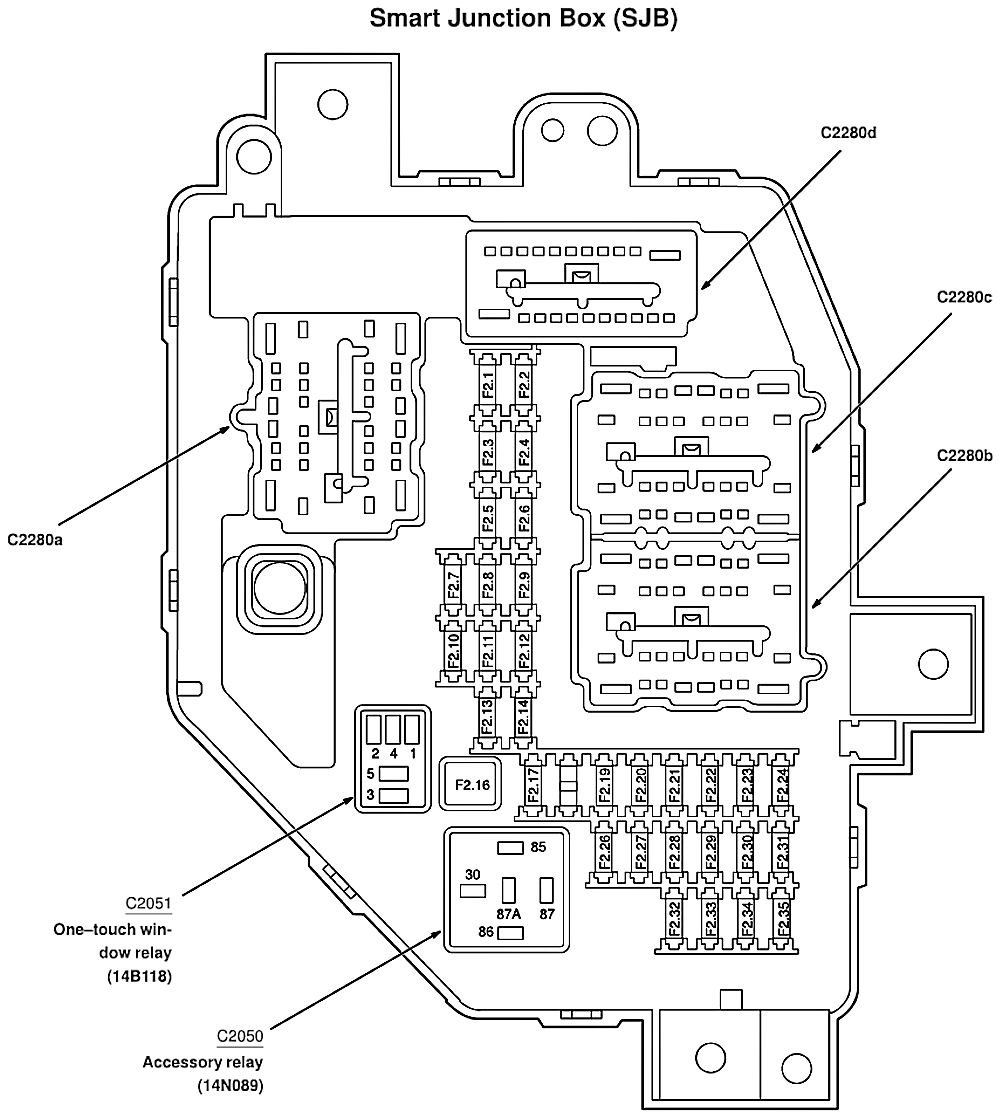 Smart Junction Box (SJB)

C2280d

C2280c

C2280b

C2280a

F2.1
F2.2
F2.3
F2.4
F2.5
F2.6
F2.7
F2.8
F2.9
F2.10
F2.11
F2.12
F2.13
F2.14

2 4 1
5
3

F2.16

F2.17
F2.19
F2.20
F2.21
F2.22
F2.23
F2.24

F2.26
F2.27
F2.28
F2.29
F2.30
F2.31

F2.32
F2.33
F2.34
F2.35

85
30
87A
87
86

C2051
One–touch window relay
(14B118)

C2050
Accessory relay
(14N089)