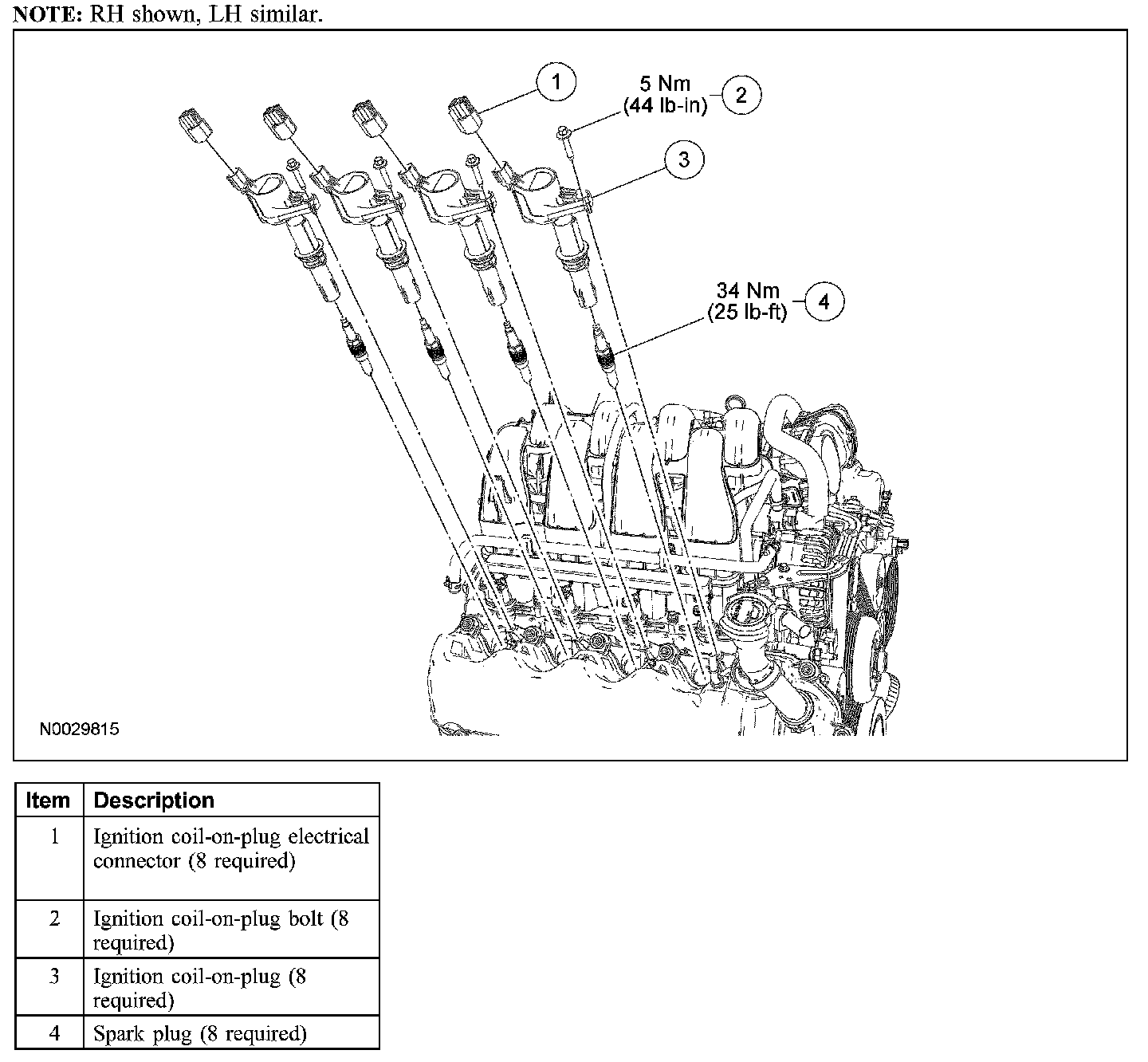 NOTE: RH shown, LH similar.

1

5 Nm
(44 lb-in)

2

3

34 Nm
(25 lb-ft)

4

N0029815

| Item | Description |
|---|---|
| 1 | Ignition coil-on-plug electrical connector (8 required) |
| 2 | Ignition coil-on-plug bolt (8 required) |
| 3 | Ignition coil-on-plug (8 required) |
| 4 | Spark plug (8 required) |