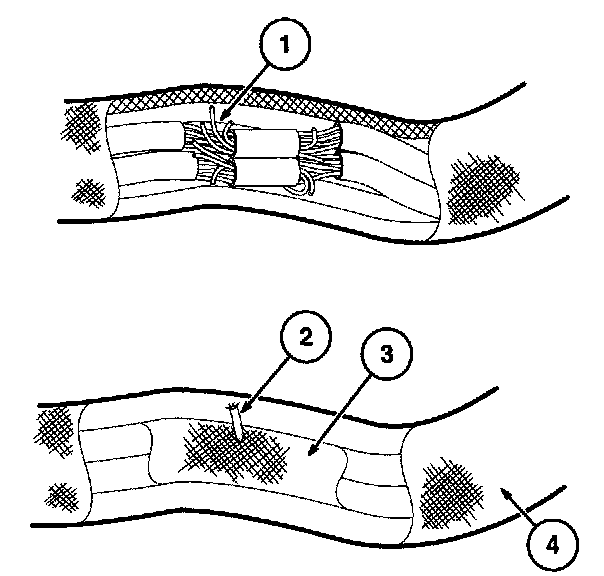 1

2

3

4